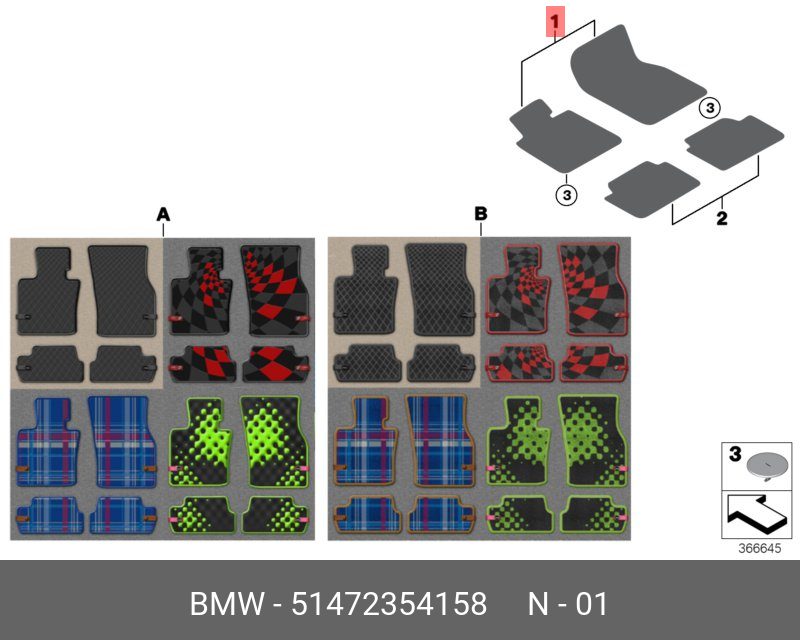 1

3

3

2

A

B

3

366645

BMW - 51472354158 N - 01