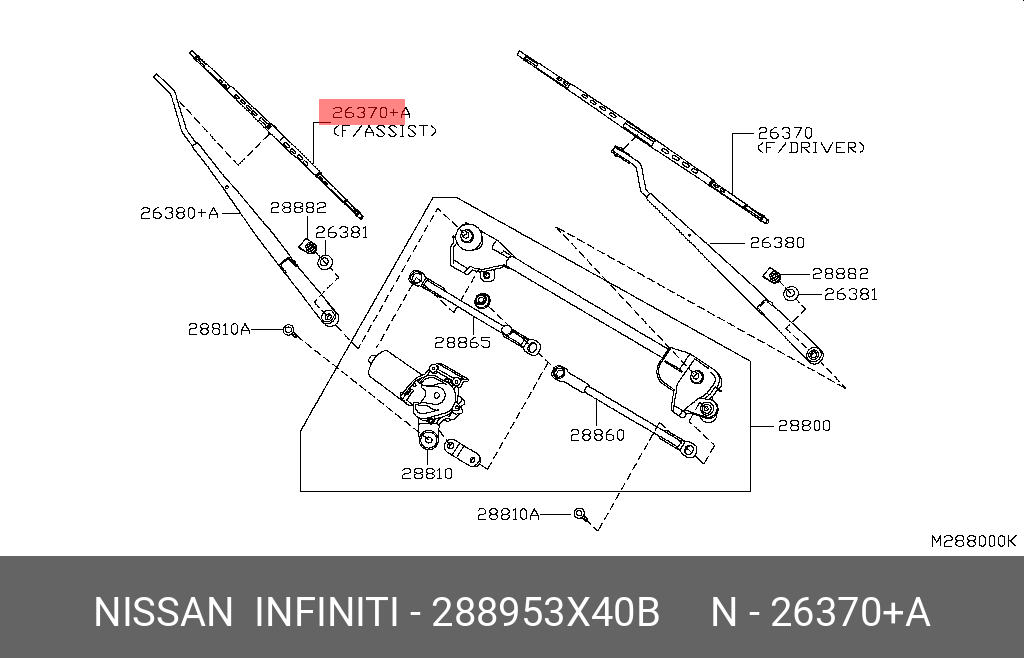 26370+A
(F/ASSIST)

26370
(F/DRIVER)

26380+A

28882

26381

26380

28882

26381

28810A

28865

28860

28800

28810

28810A

M288000K

NISSAN INFINITI - 288953X40B N - 26370+A