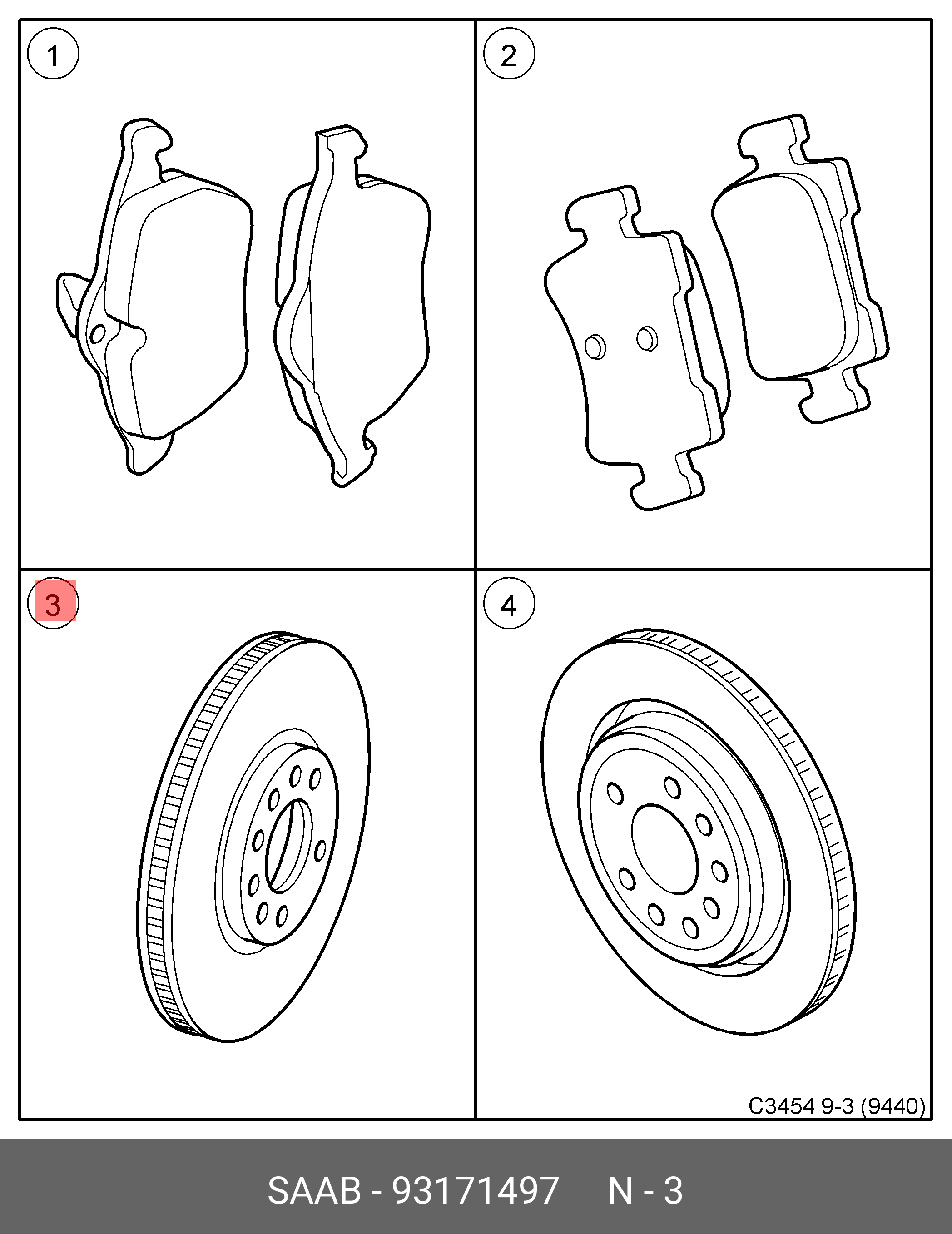 1

2

3

4

C3454 9-3 (9440)

SAAB - 93171497 N - 3