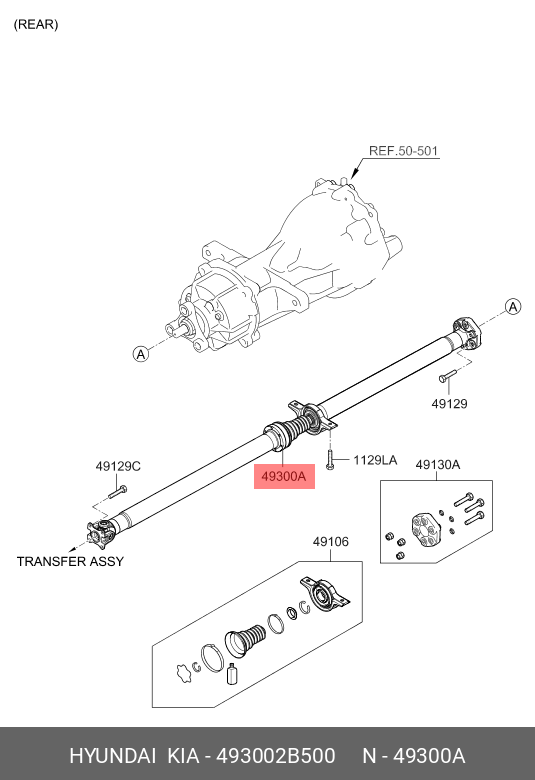 (REAR)

REF.50-501

A

A

49129

49129C

49300A

1129LA

49130A

TRANSFER ASSY

49106

HYUNDAI KIA - 493002B500 N - 49300A