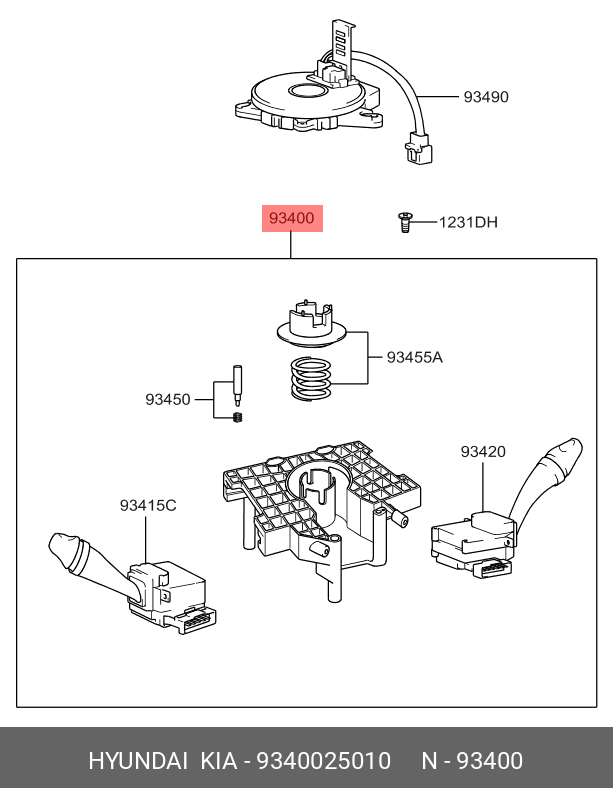 93490

93400

1231DH

93455A

93450

93420

93415C

HYUNDAI KIA - 9340025010 N - 93400