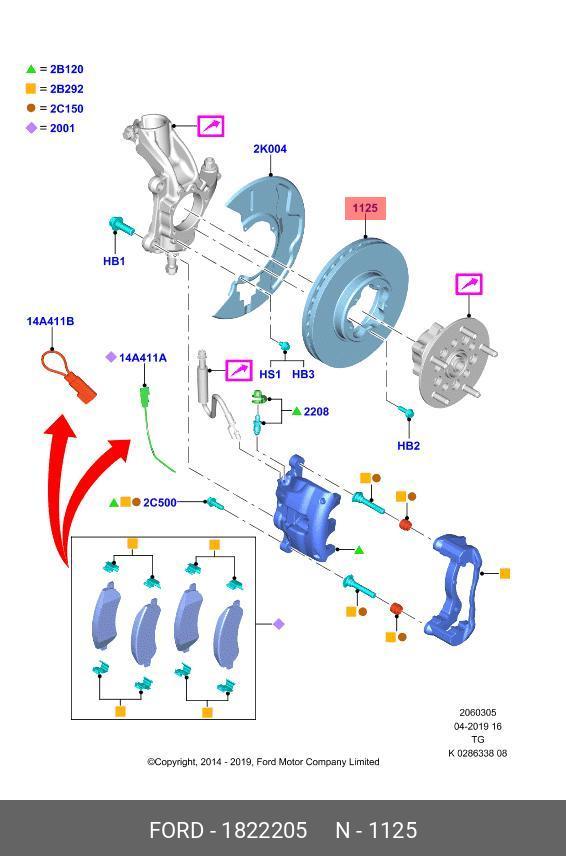 = 2B120
= 2B292
= 2C150
= 2001

2K004

1125

HB1

14A411B

14A411A

HS1 HB3

2208

HB2

2C500

2060305
04-2019 16
TG
K 0286338 08

©Copyright, 2014 - 2019, Ford Motor Company Limited

FORD - 1822205 N - 1125