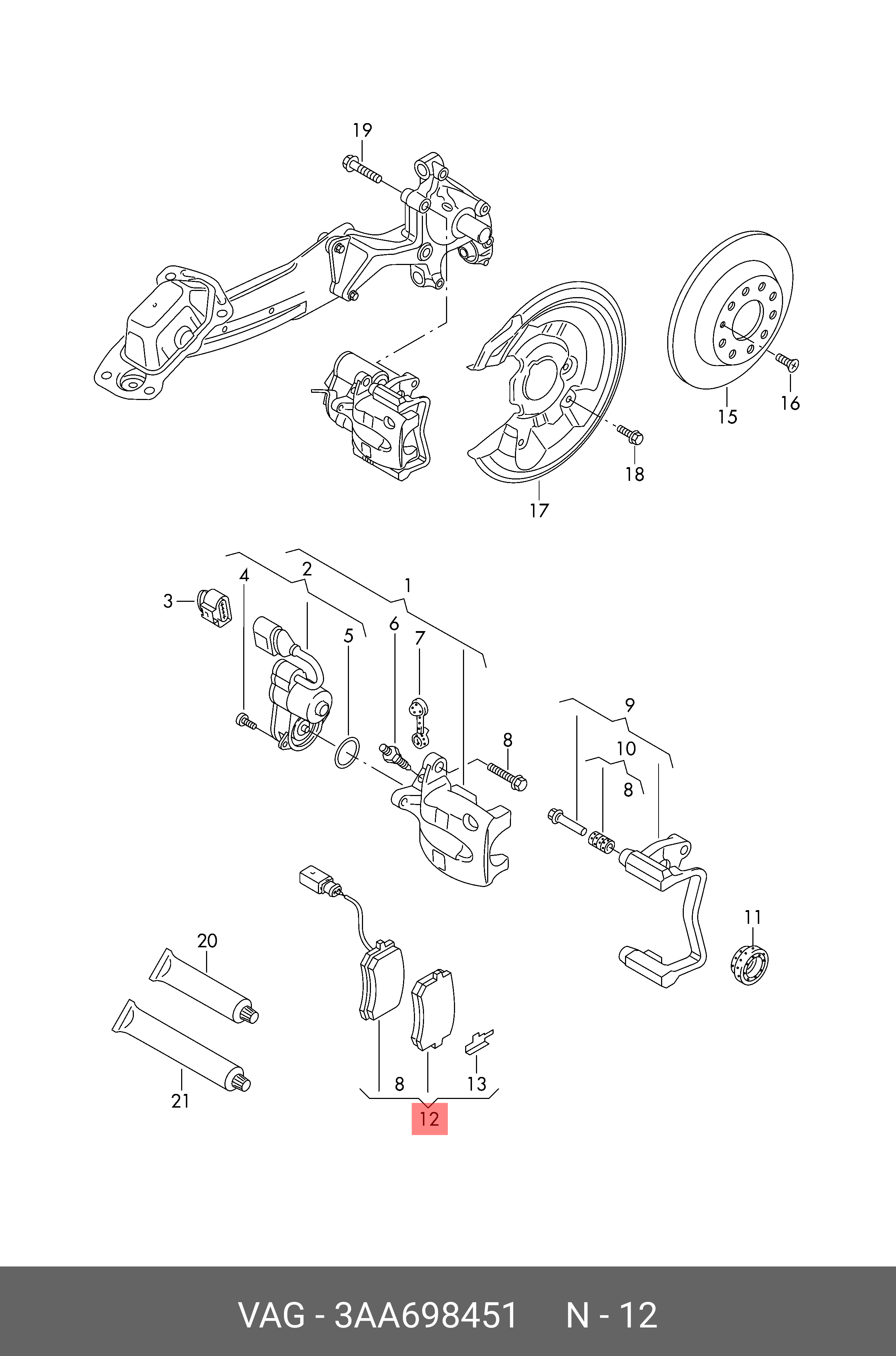 19
15
16
18
17
4
2
1
3
5
6
7
8
9
10
8
11
20
21
8
13
12
VAG - 3AA698451 N - 12