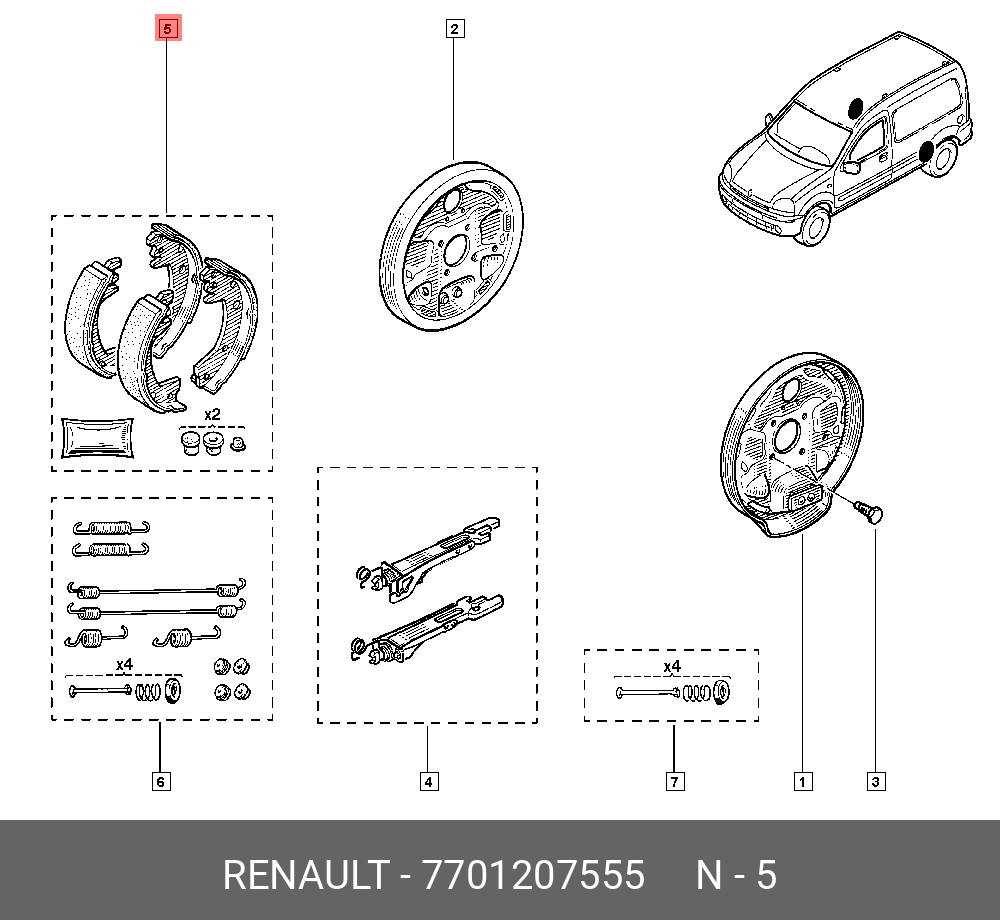 5

2

x2

x4

x4

6

4

7

1

3

RENAULT - 7701207555 N - 5