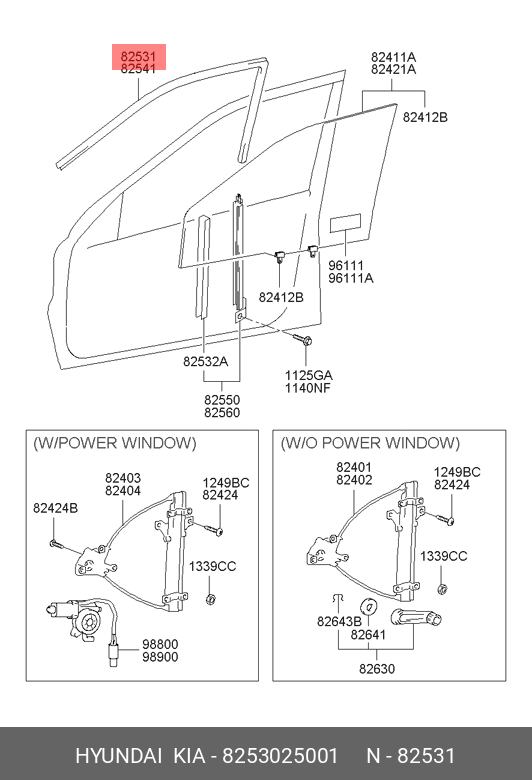 82531
82541

82411A
82421A

82412B

96111
96111A

82412B

82532A

1125GA
1140NF

82550
82560

(W/POWER WINDOW)

82403
82404

1249BC
82424

82424B

1339CC

98800
98900

(W/O POWER WINDOW)

82401
82402

1249BC
82424

1339CC

82643B
82641

82630

HYUNDAI KIA - 8253025001 N - 82531