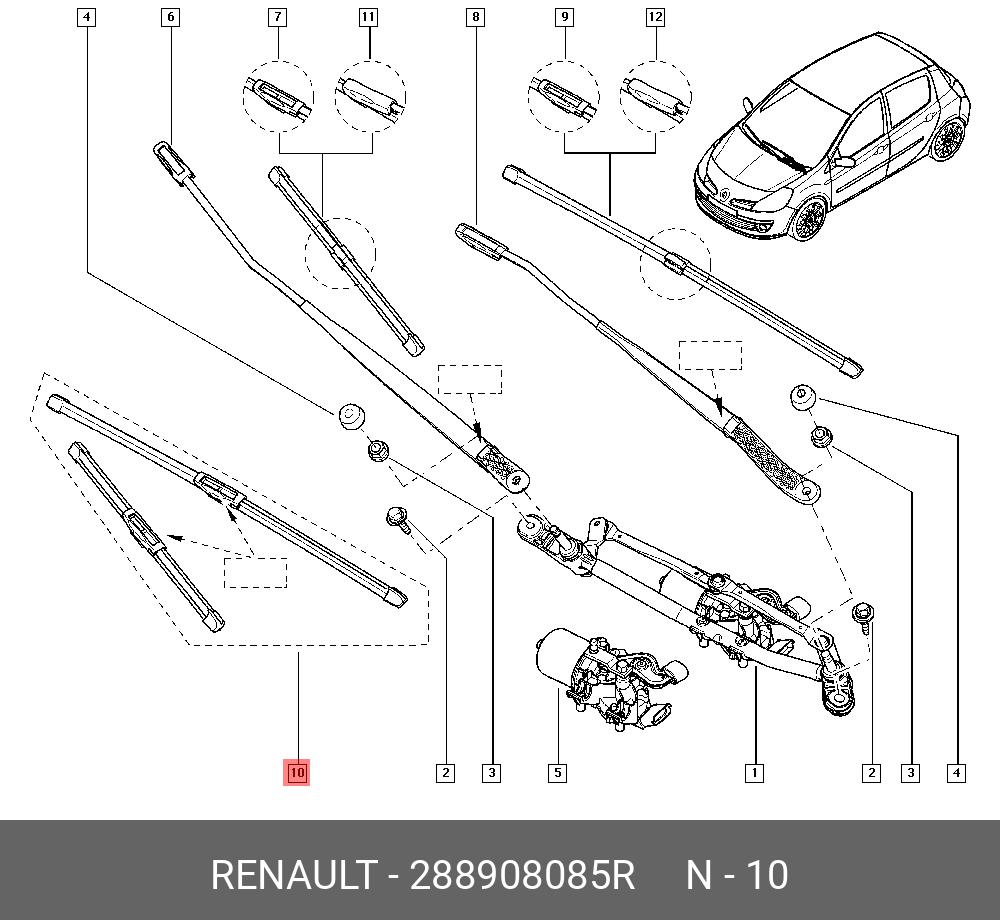 4
6
7
11
8
9
12
10
2
3
5
1
2
3
4

RENAULT - 288908085R N - 10