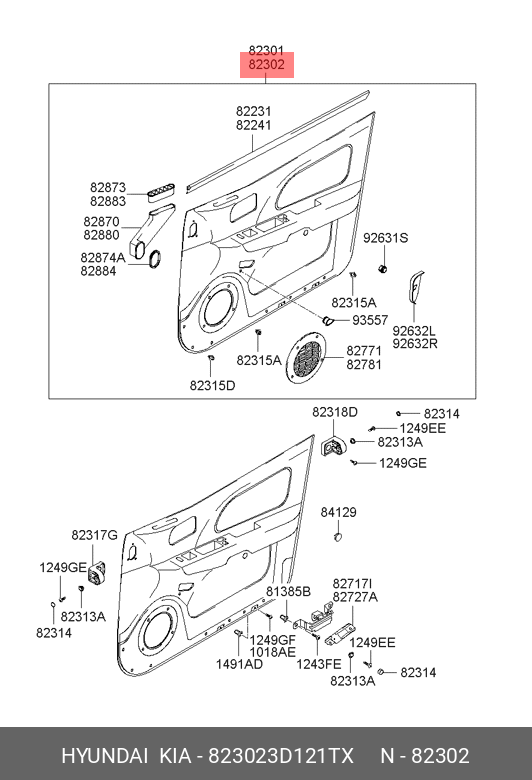 82301
82302

82231
82241

82873
82883

82870
82880

82874A
82884

92631S

82315A

93557

92632L
92632R

82315A

82771
82781

82315D

82318D
82314
1249EE
82313A
1249GE

84129

82317G

1249GE

82313A
82314

81385B
82717I
82727A

1249GF
1018AE
1491AD
1243FE
1249EE
82313A
82314

HYUNDAI KIA - 823023D121TX N - 82302