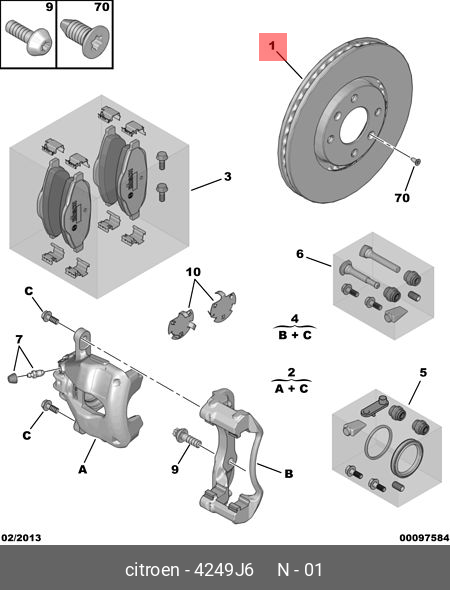 9

70

1

3

70

6

10

C

4
B + C

7

2
A + C

5

C

A

9

B

02/2013

00097584

citroen - 4249J6 N - 01