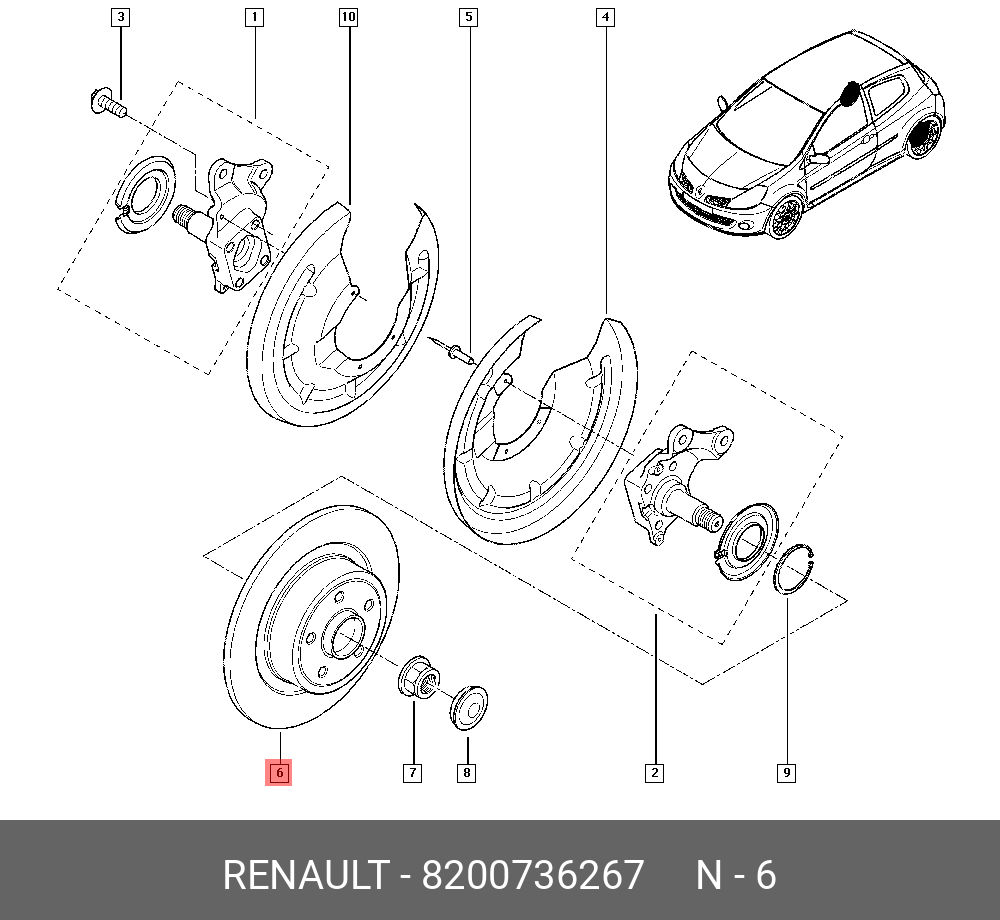 3
1
10
5
4
6
7
8
2
9

RENAULT - 8200736267 N - 6