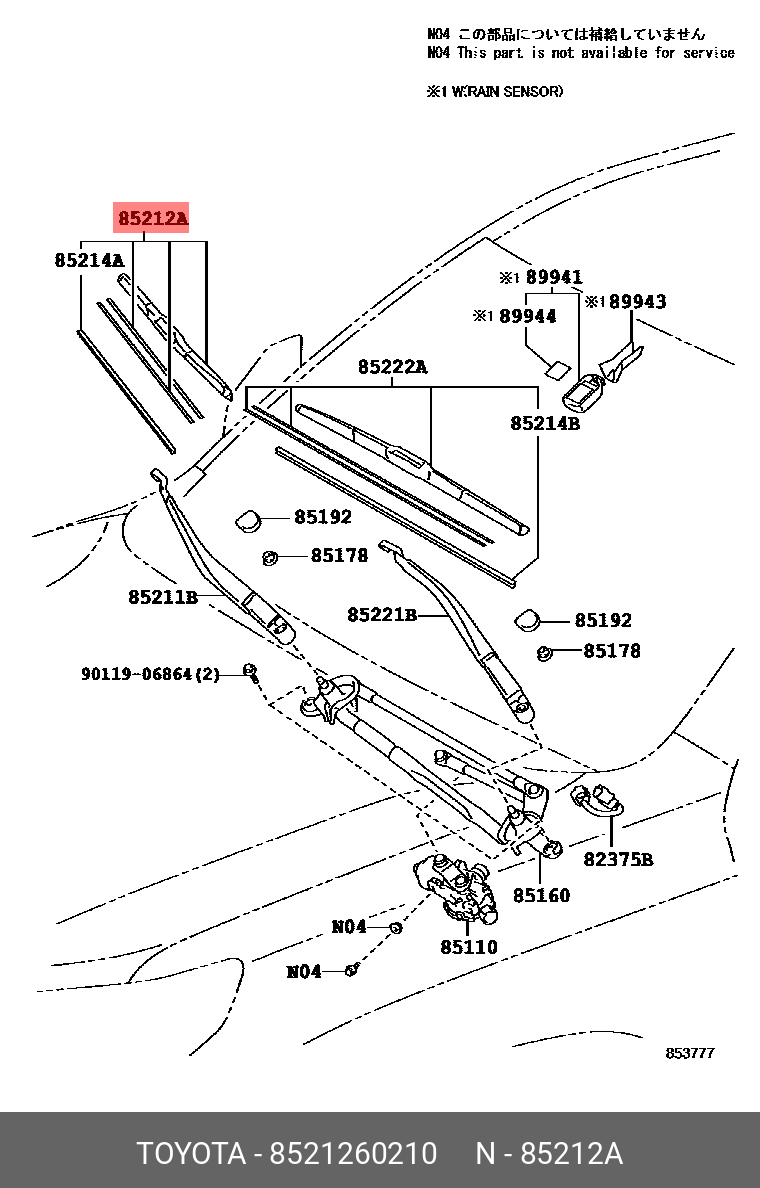 N04 この部品については補給していません
N04 This part is not available for service

※1 W(RAIN SENSOR)

85212A
85214A
※1 89941
※1 89944
※1 89943
85222A
85214B
85192
85178
85211B
85221B
85192
85178
90119-06864(2)
82375B
85160
N04
85110
N04
853777

TOYOTA - 8521260210 N - 85212A