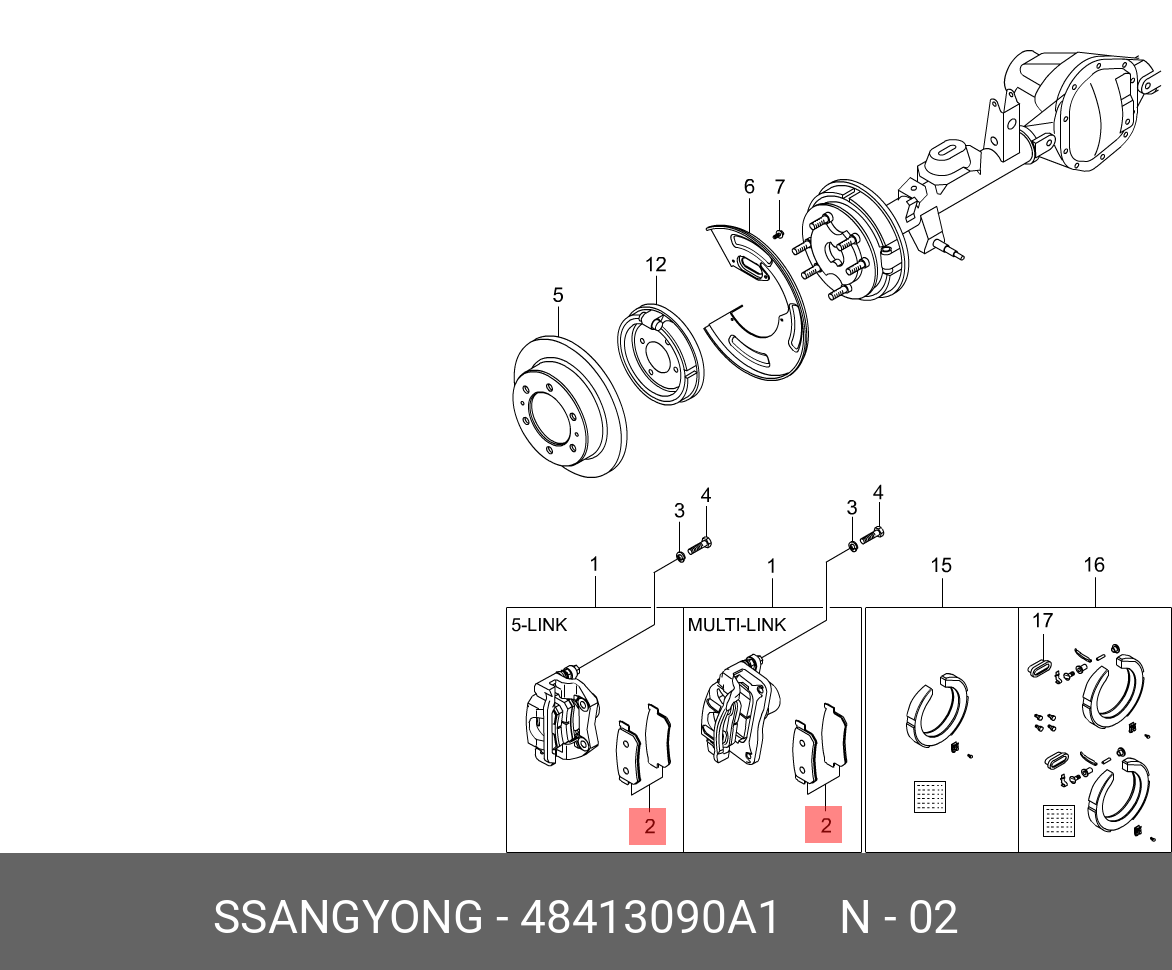 6
7
12
5
3
4
3
4
1
1
15
16
5-LINK
MULTI-LINK
17
2
2
SSANGYONG - 48413090A1 N - 02