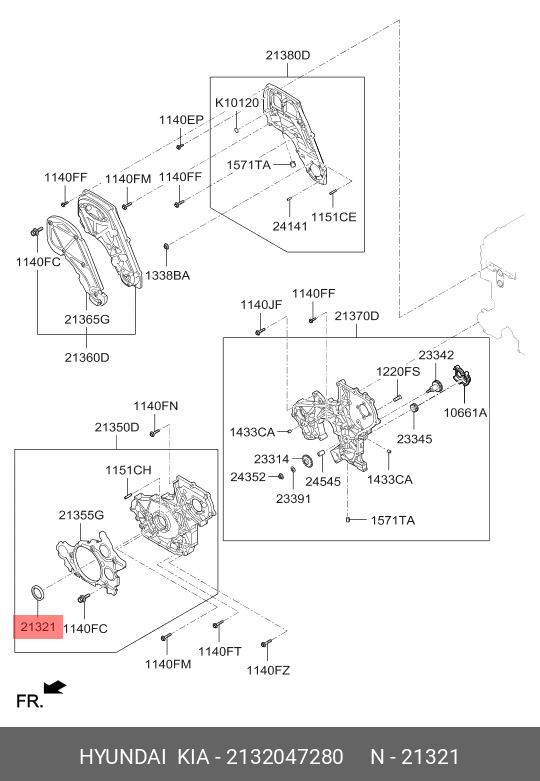 21380D
K10120
1140EP
1571TA
1140FF
1140FM
1140FF
24141
1151CE
1140FC
1338BA
21365G
21360D
1140JF
1140FF
21370D
23342
1220FS
10661A
1433CA
23345
23314
24352
24545
1433CA
23391
1571TA
1140FN
21350D
1151CH
21355G
21321
1140FC
1140FM
1140FT
1140FZ
FR.
HYUNDAI KIA - 2132047280 N - 21321