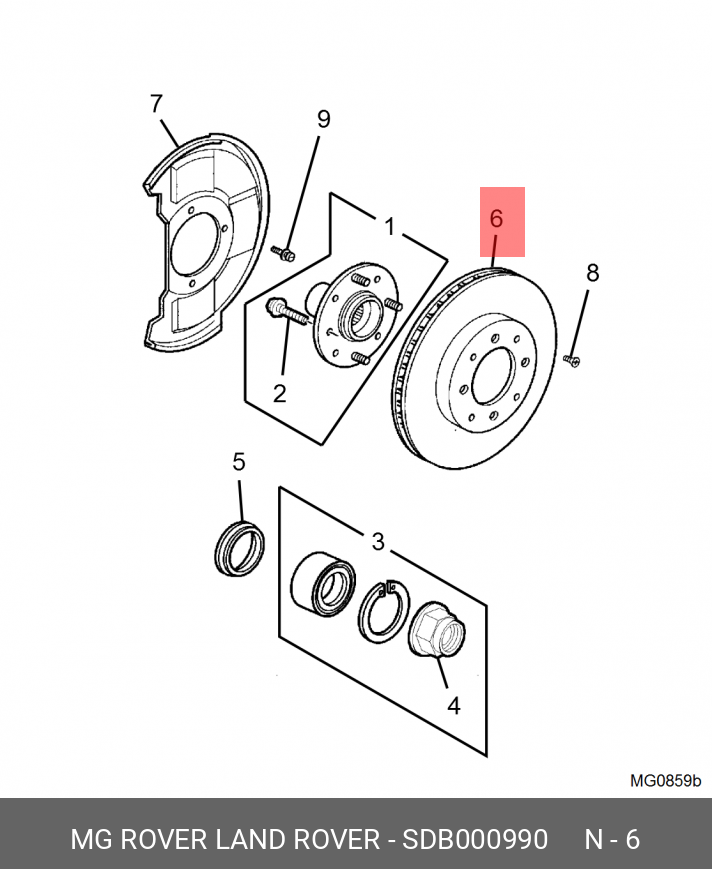 7
9
1
6
8
2
5
3
4
MG0859b
MG ROVER LAND ROVER - SDB000990 N - 6