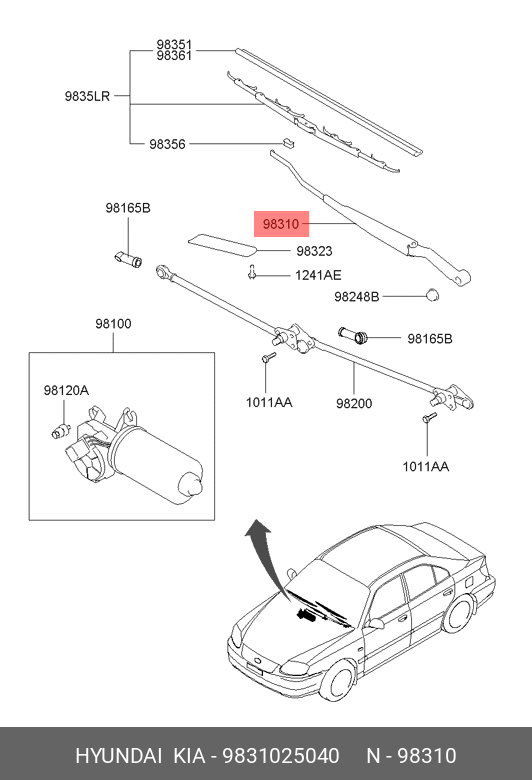 98351
98361

9835LR

98356

98165B

98310

98323

1241AE

98248B

98100

98165B

98120A

1011AA

98200

1011AA

HYUNDAI KIA - 9831025040 N - 98310