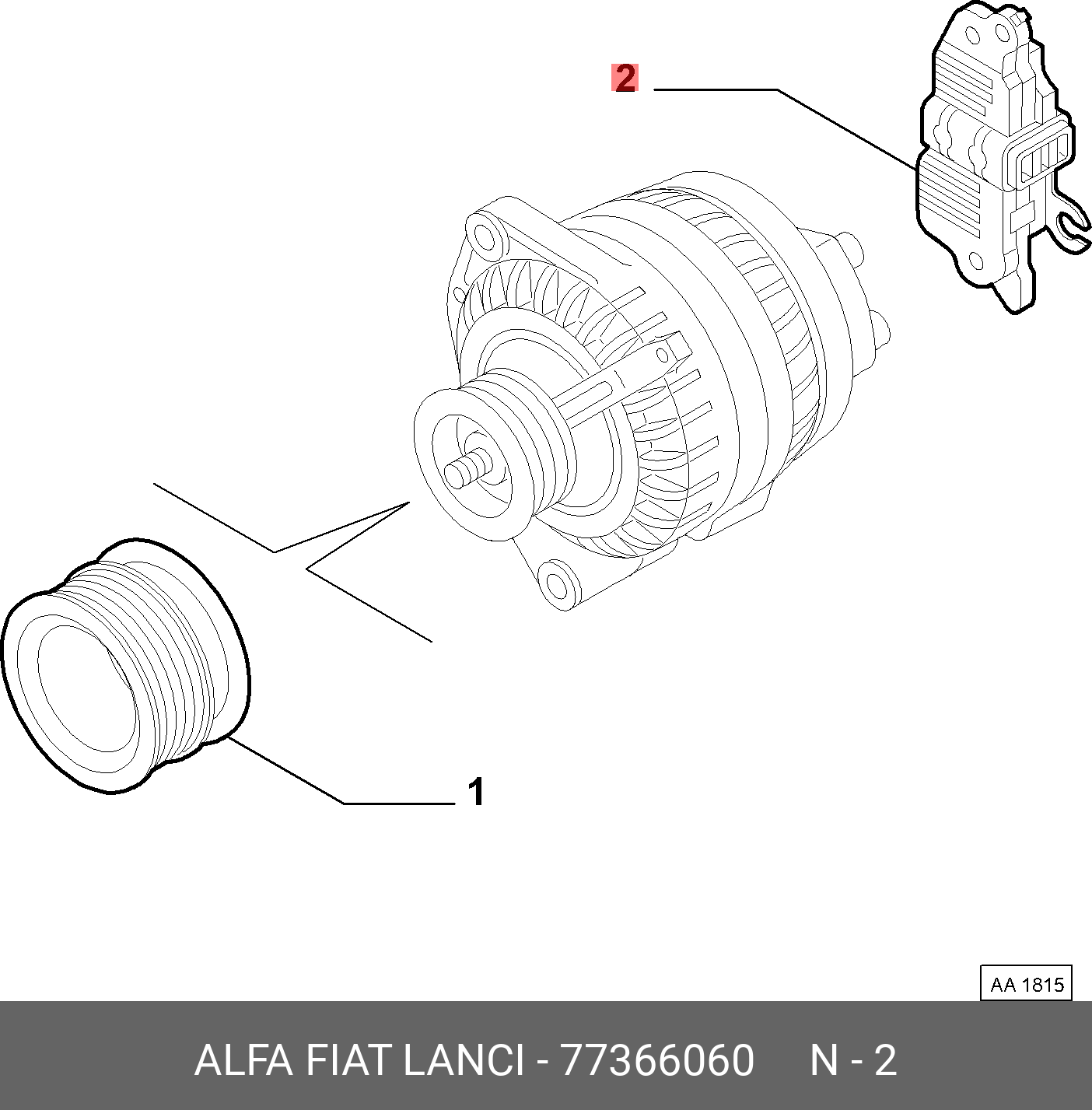 2

1

AA 1815

ALFA FIAT LANCI - 77366060 N - 2