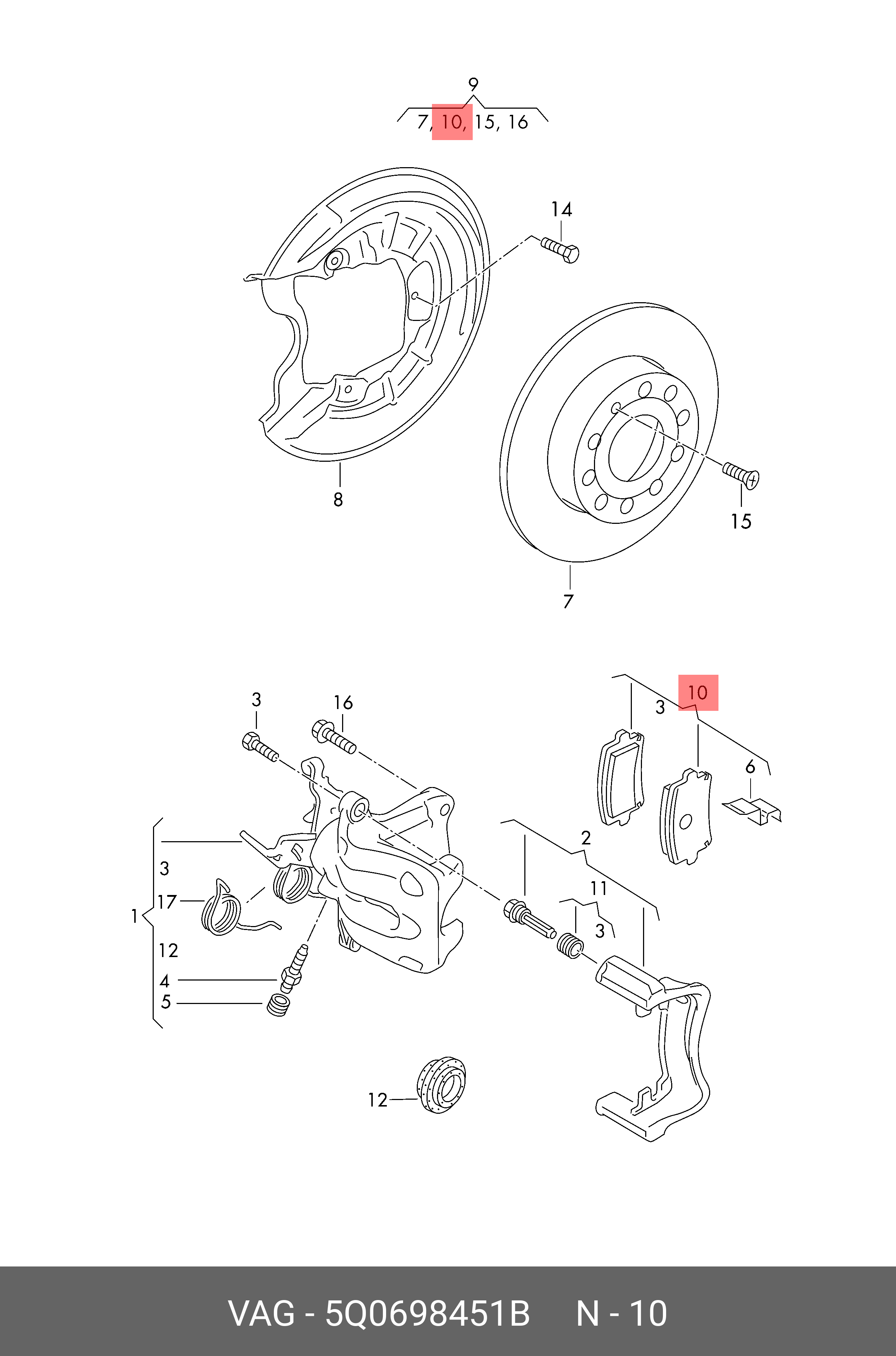 9
7, 10, 15, 16

14

8

15

7

3
16
10
3
6

2
11
3

1
3
17
12
4
5

12

VAG - 5Q0698451B     N - 10