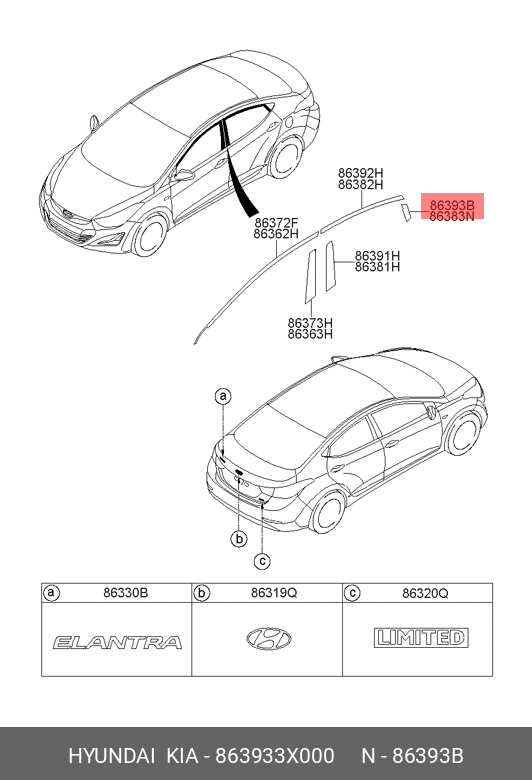 86392H
86382H

86393B
86383N

86372F
86362H

86391H
86381H

86373H
86363H

a

b

c

| a 86330B | b 86319Q | c 86320Q |
|---|---|---|
| ELANTRA | | LIMITED |

HYUNDAI KIA - 863933X000 N - 86393B