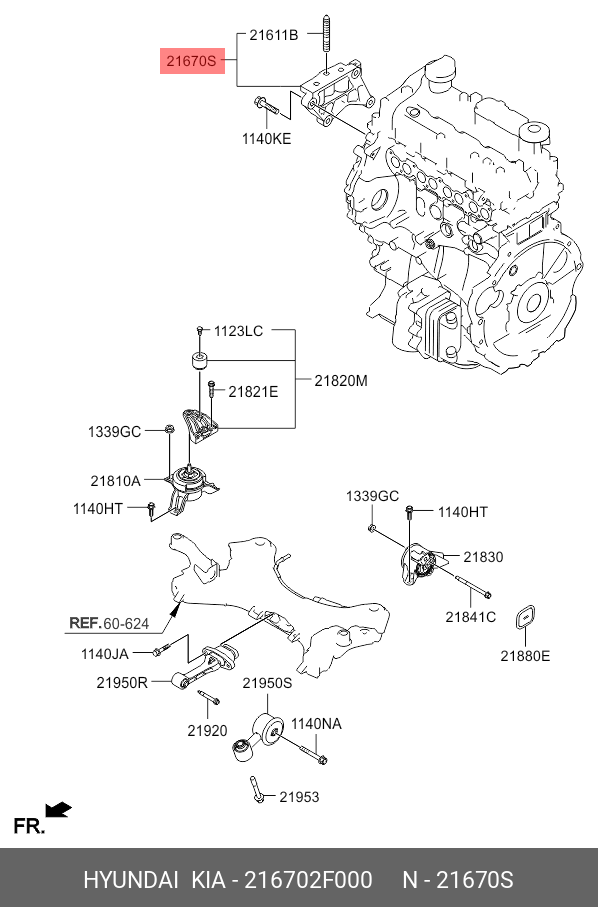 21611B
21670S
1140KE
1123LC
21821E
21820M
1339GC
21810A
1140HT
1339GC
1140HT
21830
21841C
21880E
REF.60-624
1140JA
21950R
21950S
21920
1140NA
21953
FR.
HYUNDAI KIA - 216702F000 N - 21670S