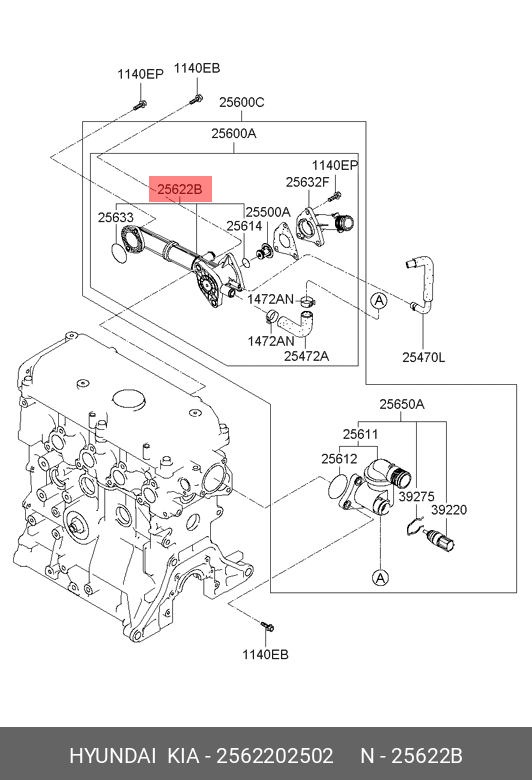 1140EP
1140EB
25600C
25600A
1140EP
25622B
25632F
25633
25500A
25614
1472AN
A
1472AN
25472A
25470L
25650A
25611
25612
39275
39220
A
1140EB

HYUNDAI KIA - 2562202502 N - 25622B