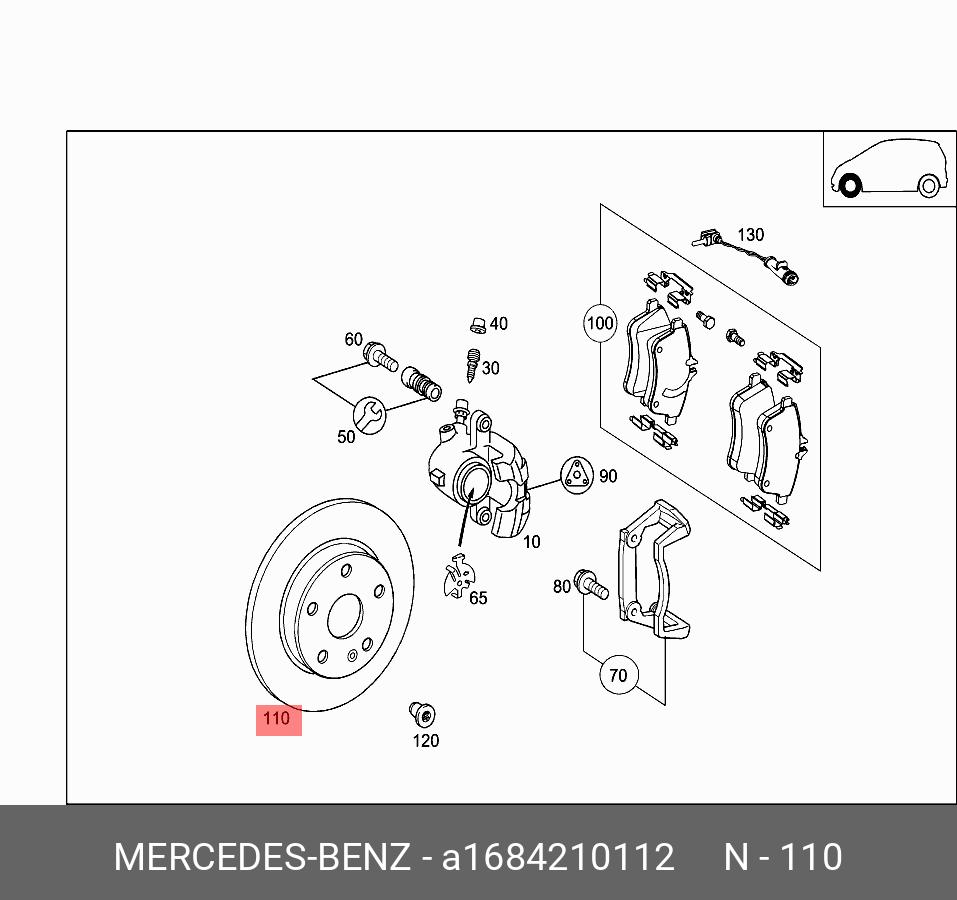 130
100
40
60
30
50
90
10
65
80
70
110
120

MERCEDES-BENZ - a1684210112 N - 110