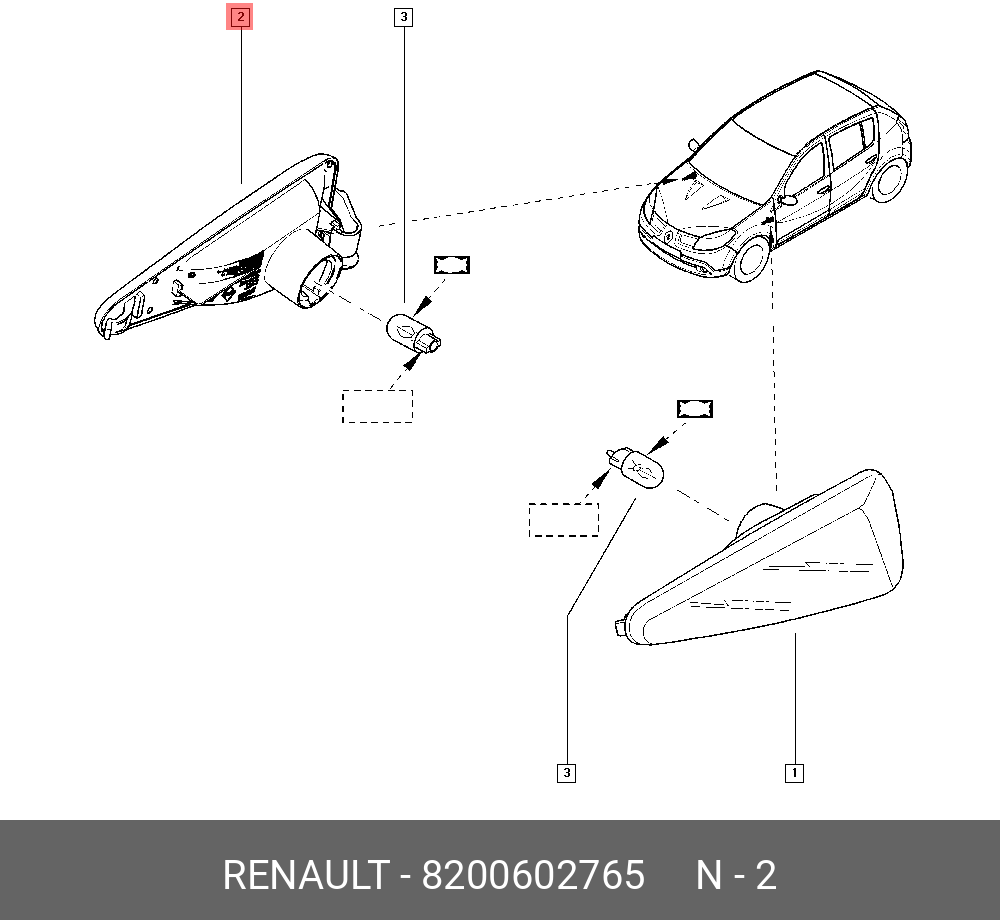 2

3

3

1

RENAULT - 8200602765 N - 2