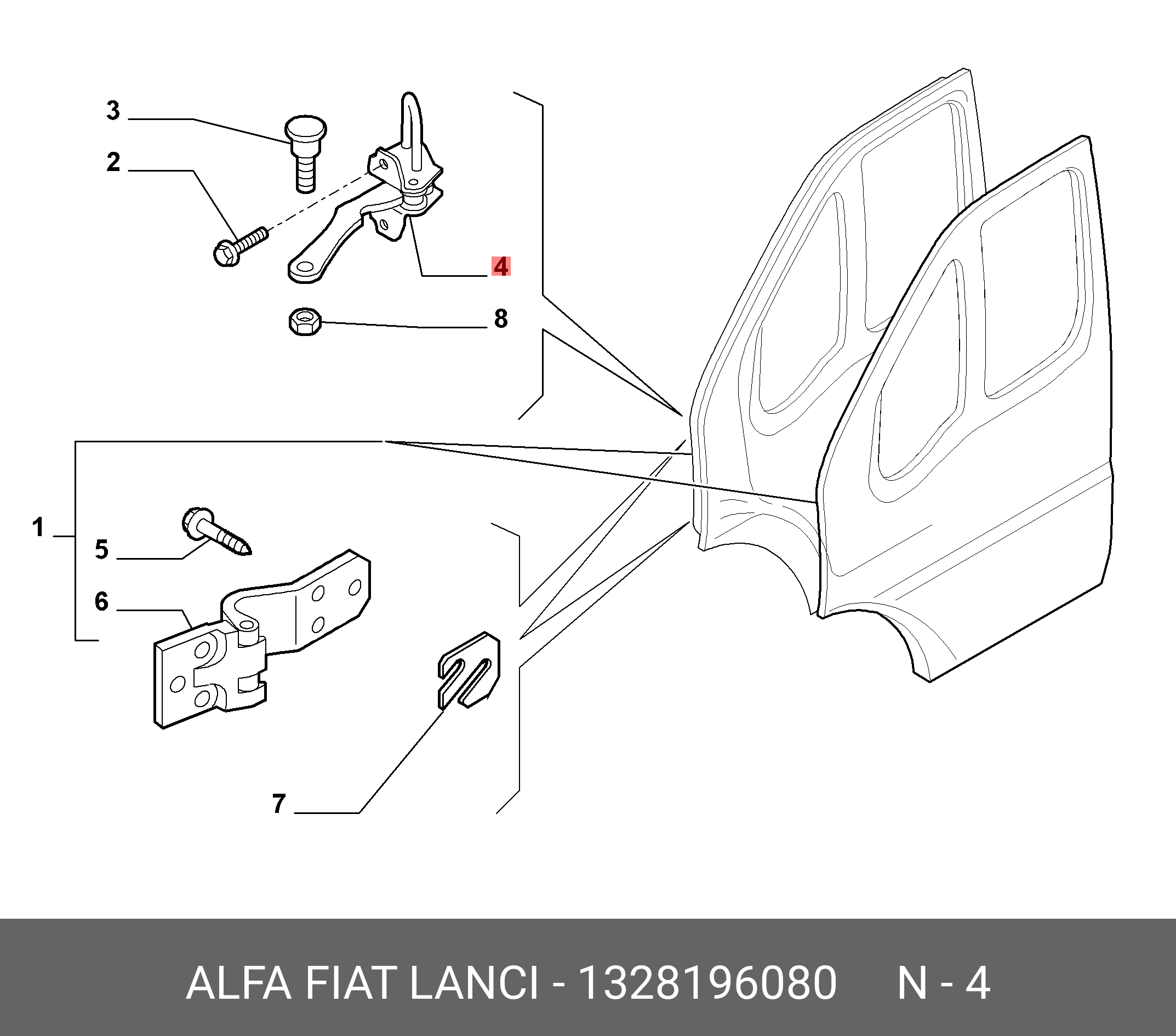 3
2
4
8
1
5
6
7

ALFA FIAT LANCI - 1328196080 N - 4