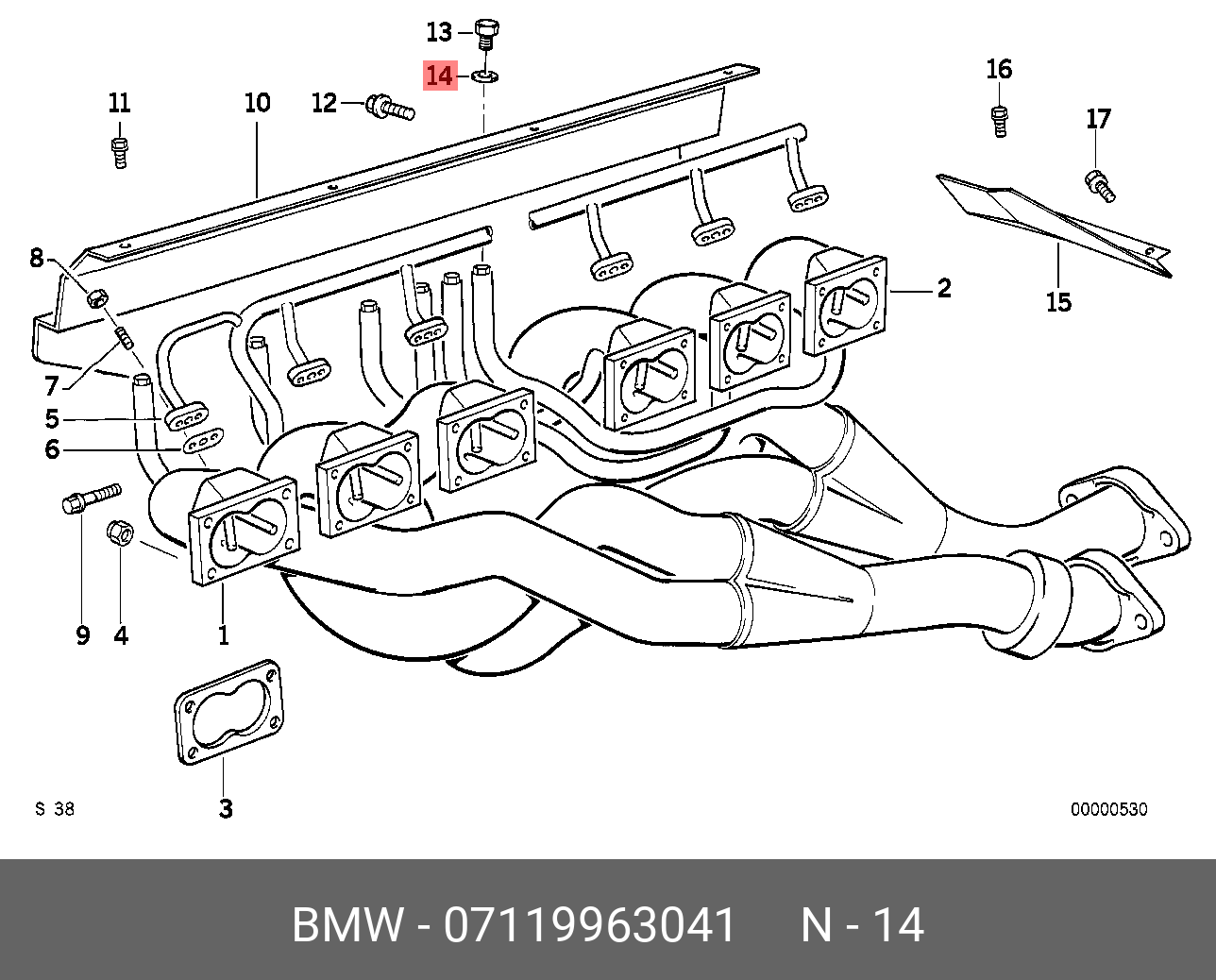 13
14
11
10
12
16
17
8
2
15
7
5
6
9
4
1
3
S 38
00000530

BMW - 07119963041 N - 14