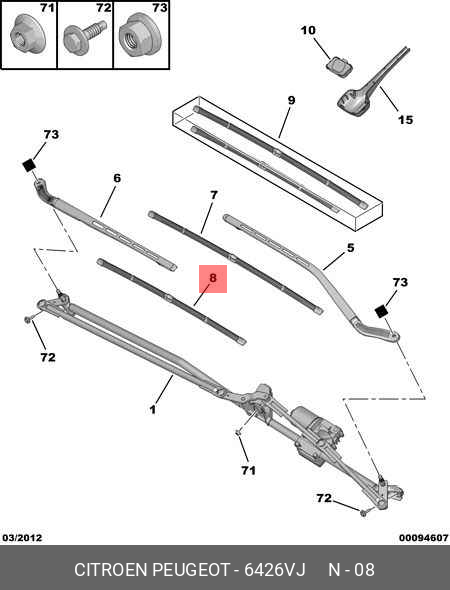 71 72 73

10

9

15

73

6

7

5

8

73

72

1

71

72

03/2012

00094607

CITROEN PEUGEOT - 6426VJ N - 08