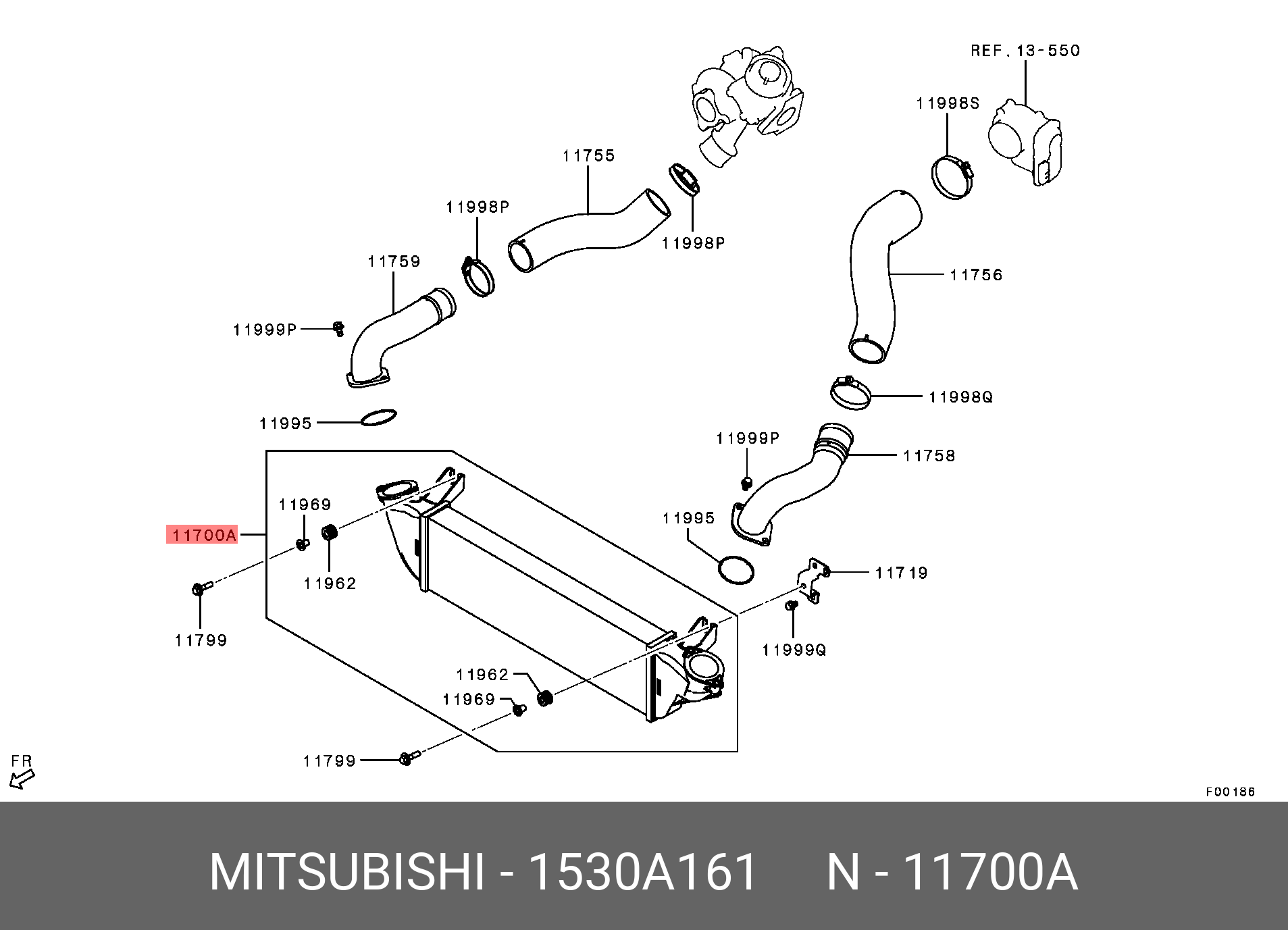 REF. 13-550

11998S

11755

11998P

11998P

11759

11756

11999P

11998Q

11995

11999P

11758

11969

11995

11700A

11962

11719

11799

11999Q

11962

11969

11799

FR

F00186

MITSUBISHI - 1530A161 N - 11700A