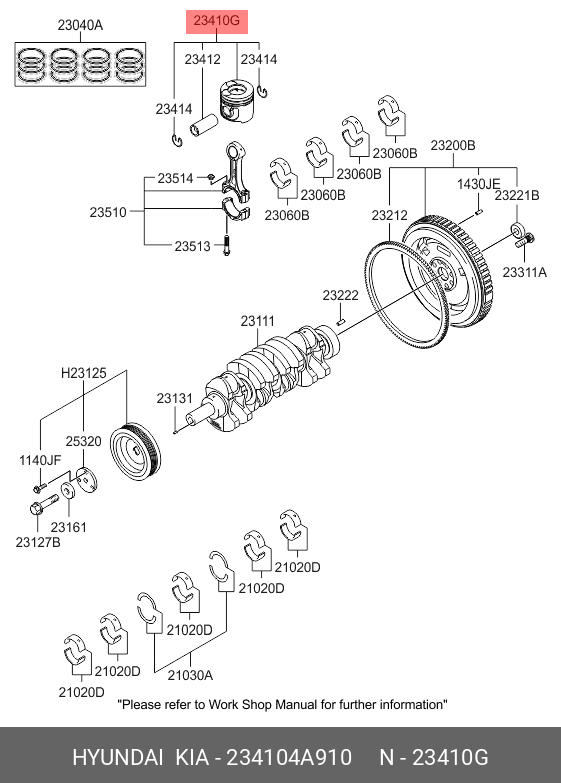 23040A
23410G
23412
23414
23414
23514
23510
23513
23060B
23060B
23060B
23060B
23200B
1430JE
23221B
23212
23311A
23222
23111
H23125
23131
25320
1140JF
23161
23127B
21020D
21020D
21020D
21020D
21020D
21030A
"Please refer to Work Shop Manual for further information"

HYUNDAI KIA - 234104A910 N - 23410G