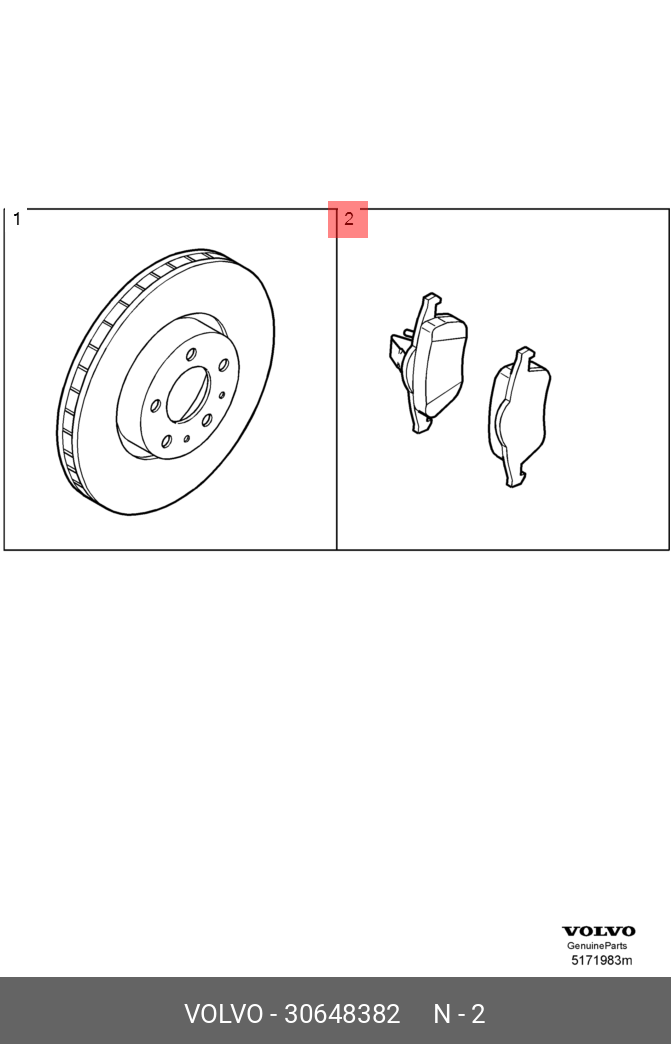 1

2

VOLVO
GenuineParts
5171983m

VOLVO - 30648382 N - 2