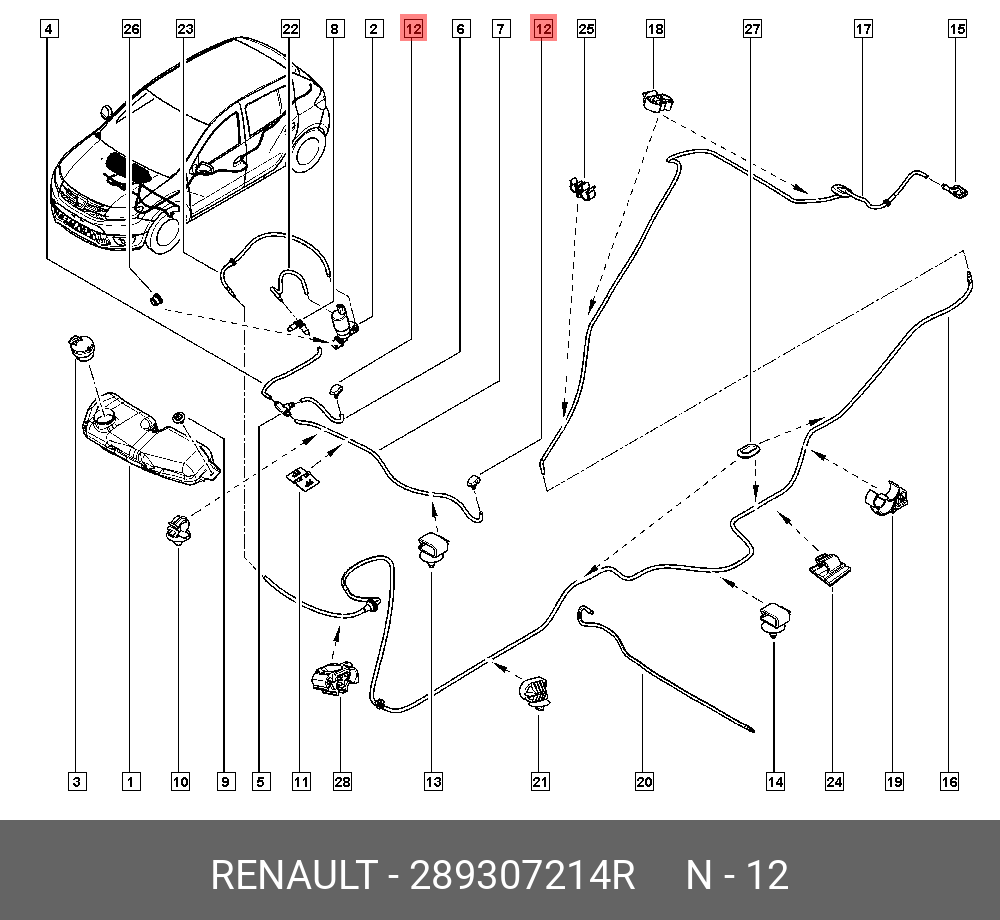 4 26 23 22 8 2 12 6 7 12 25 18 27 17 15

3 1 10 9 5 11 28 13 21 20 14 24 19 16

RENAULT - 289307214R N - 12