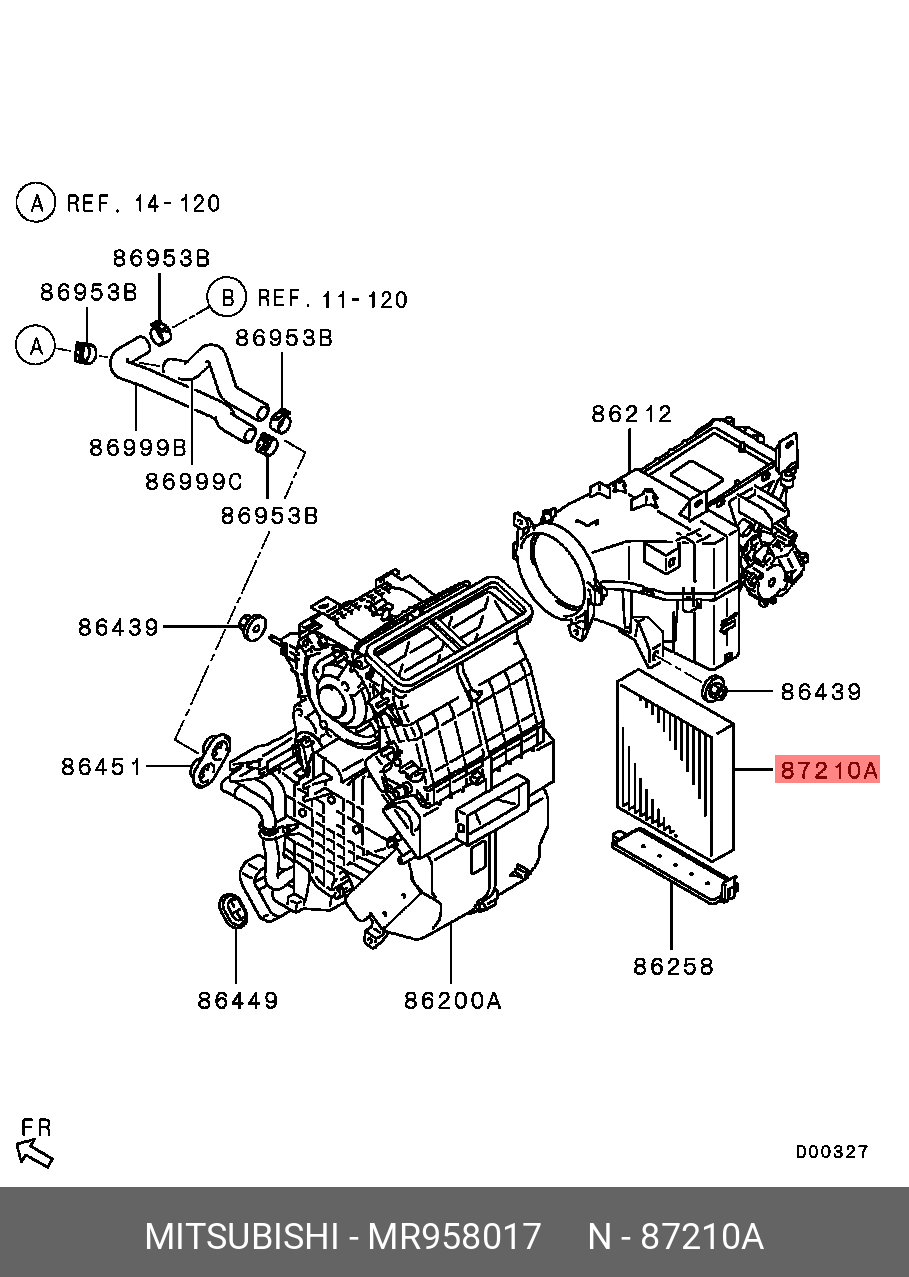 A REF. 14-120

86953B

86953B

B REF. 11-120

A

86953B

86999B

86999C

86953B

86212

86439

86439

86451

87210A

86449

86200A

86258

FR

D00327

MITSUBISHI - MR958017     N - 87210A