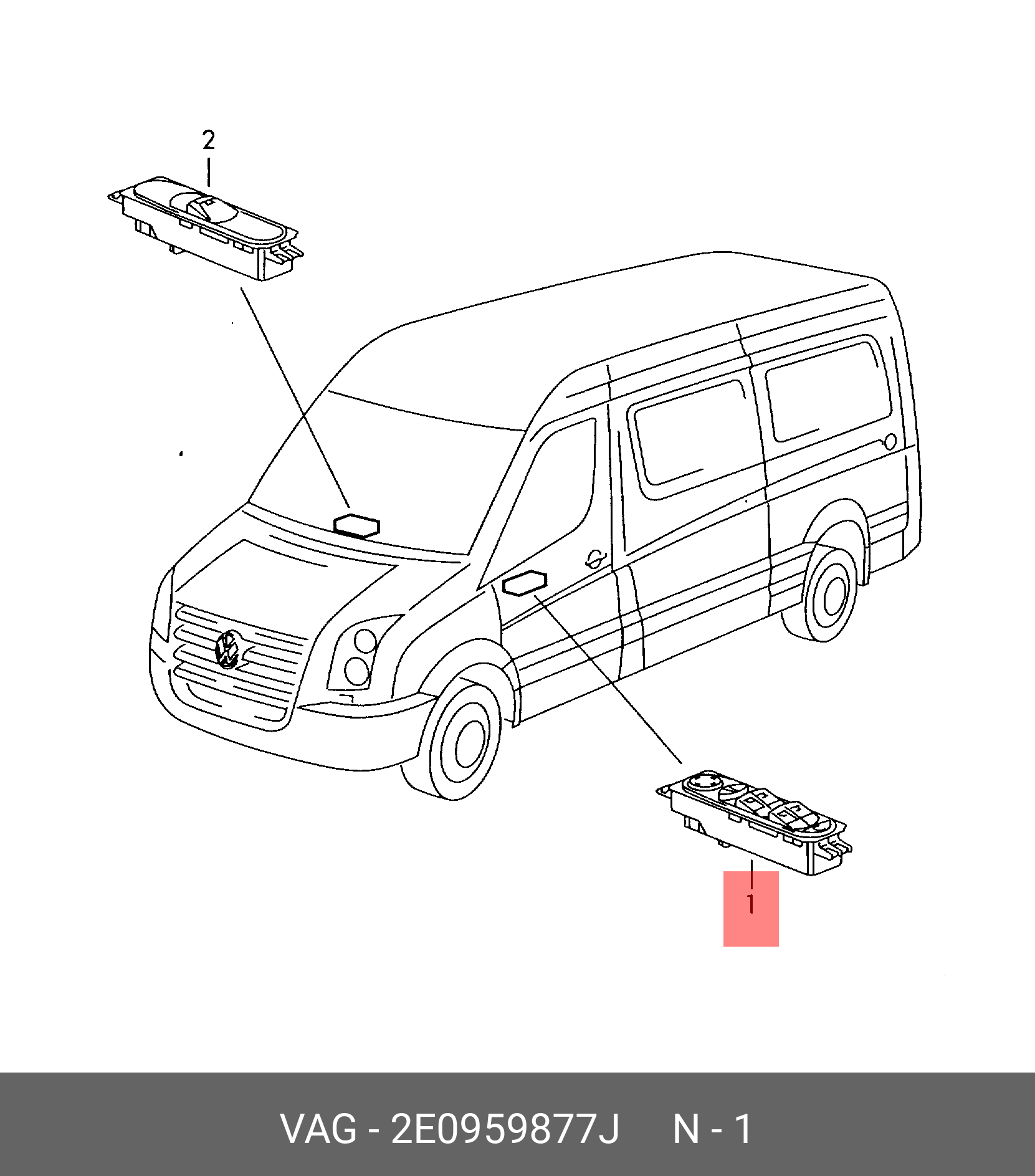 2

1

VAG - 2E0959877J N - 1