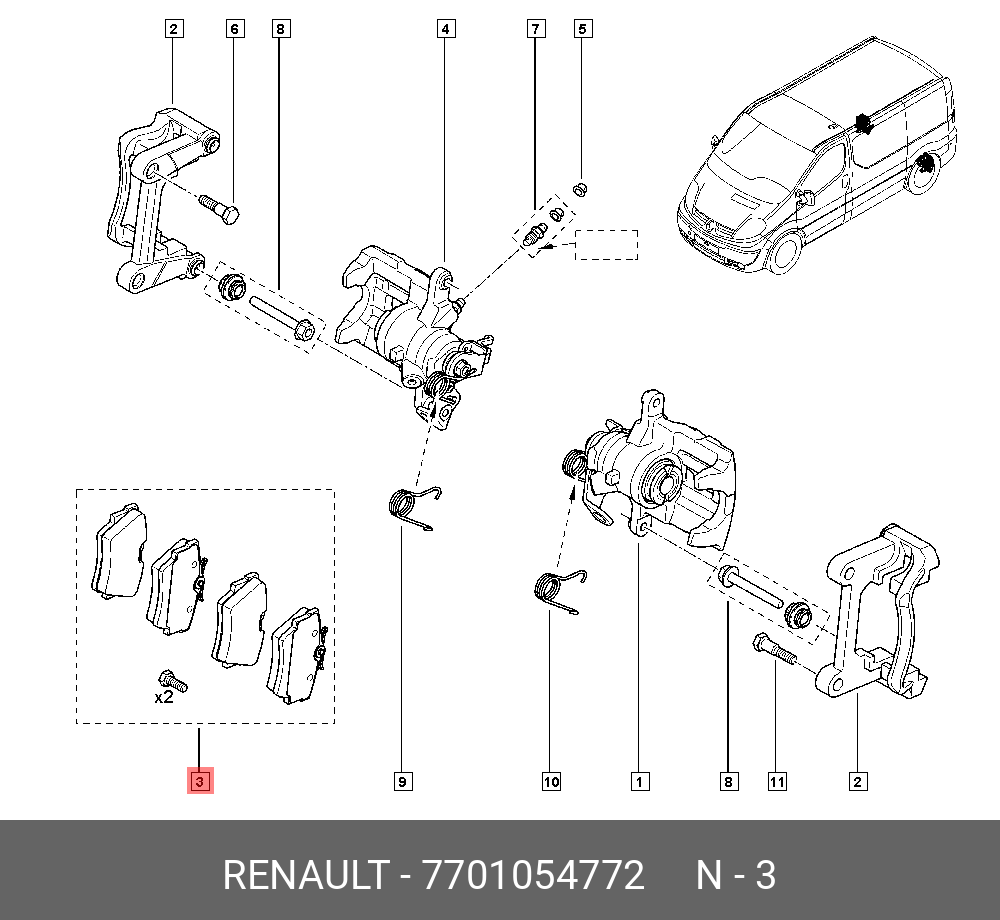 2
6
8
4
7
5
x2
3
9
10
1
8
11
2
RENAULT - 7701054772 N - 3