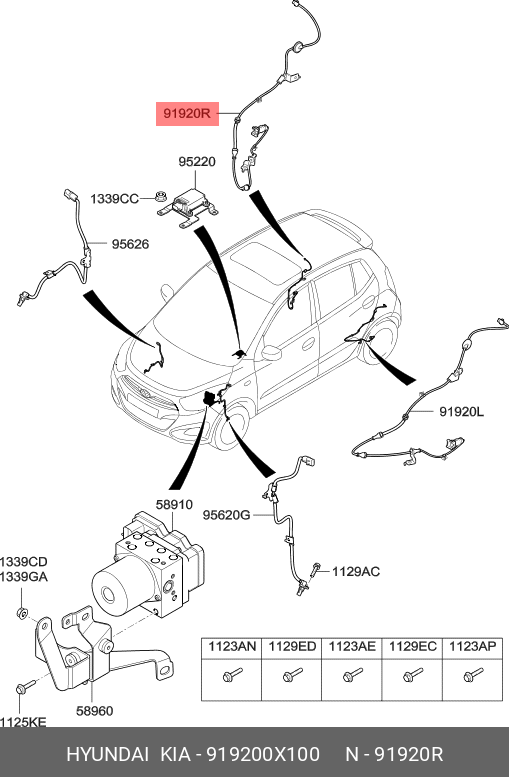 91920R

95220

1339CC

95626

91920L

58910

95620G

1339CD
1339GA

1129AC

| 1123AN | 1129ED | 1123AE | 1129EC | 1123AP |
|---|---|---|---|---|
| | | | | |

1125KE

58960

HYUNDAI KIA - 919200X100 N - 91920R