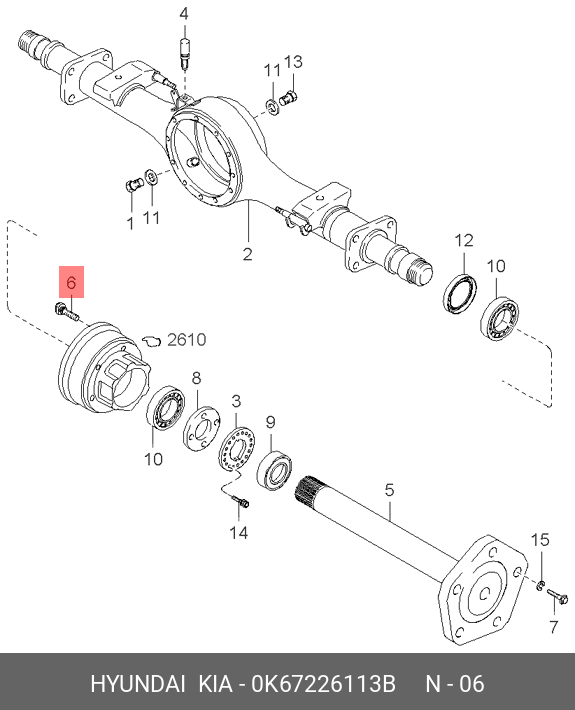 4
11
13
1
11
2
12
10
6
2610
8
3
9
10
14
5
15
7
HYUNDAI KIA - 0K67226113B N - 06