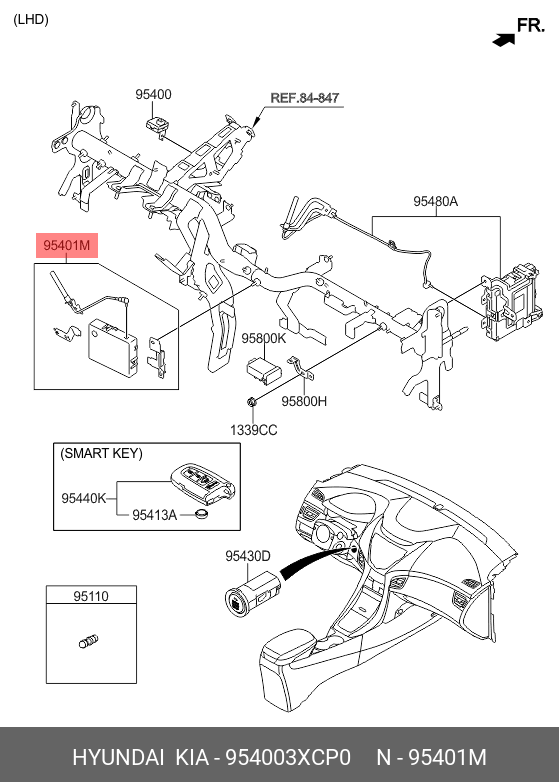 (LHD)

FR.

95400

REF.84-847

95480A

95401M

95800K

95800H

1339CC

(SMART KEY)

95440K

95413A

95430D

95110

HYUNDAI KIA - 954003XCP0 N - 95401M