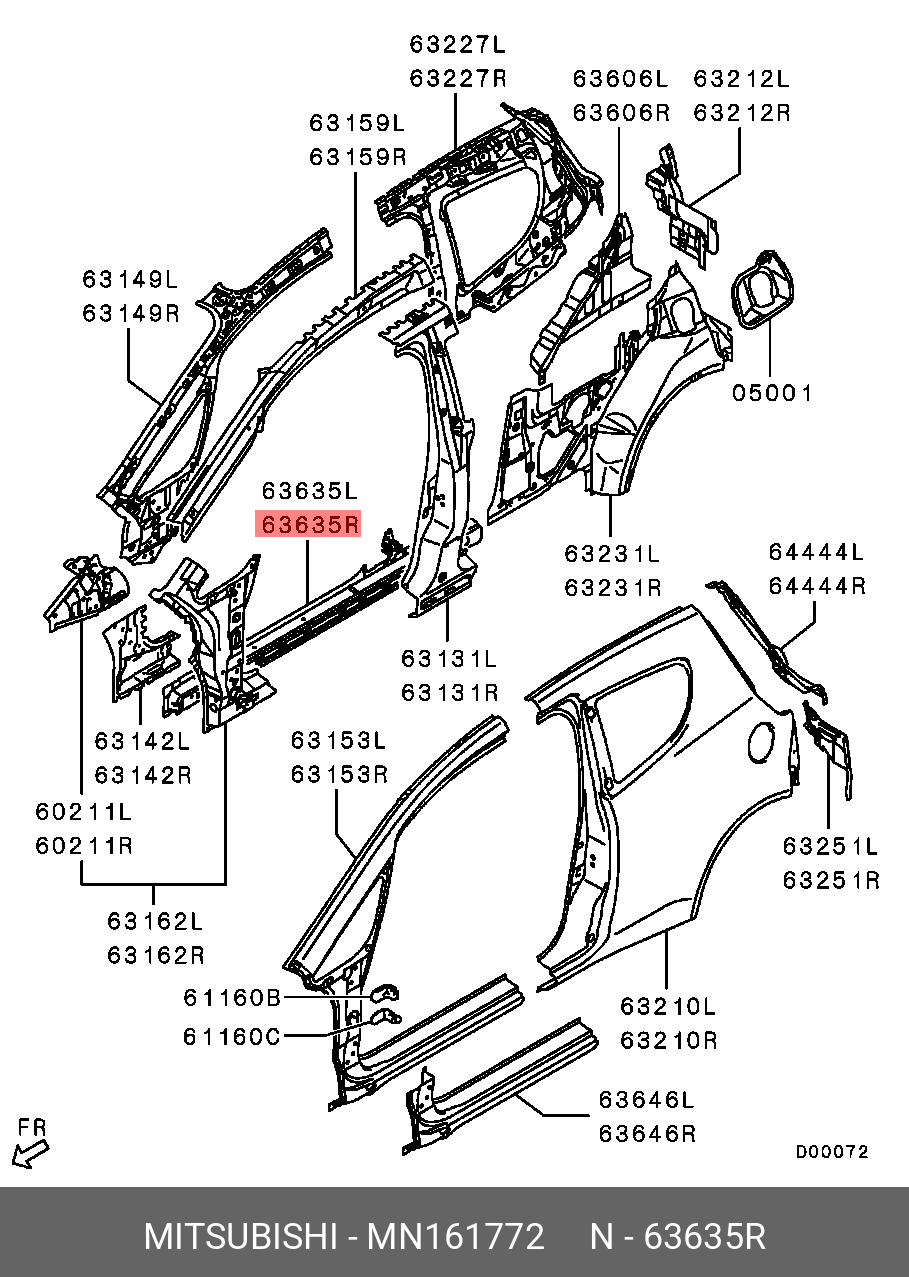 63227L
63227R
63606L
63606R
63212L
63212R
63159L
63159R
63149L
63149R
05001
63635L
63635R
63231L
63231R
64444L
64444R
63131L
63131R
63142L
63142R
63153L
63153R
60211L
60211R
63251L
63251R
63162L
63162R
61160B
61160C
63210L
63210R
63646L
63646R
FR
D00072

MITSUBISHI - MN161772 N - 63635R