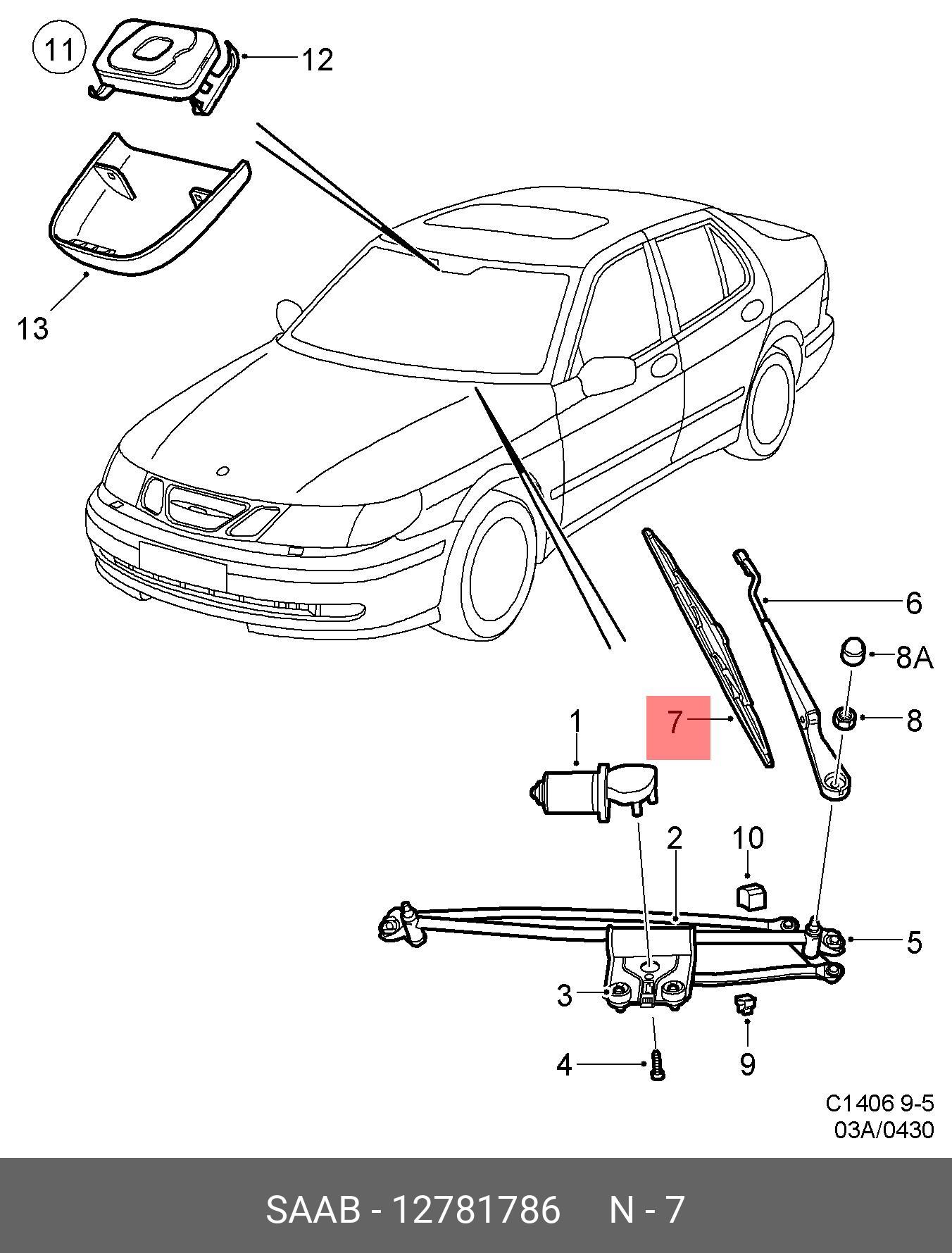 11
12
13
6
8A
8
7
1
2
10
5
3
4
9
C1406 9-5
03A/0430

SAAB - 12781786 N - 7