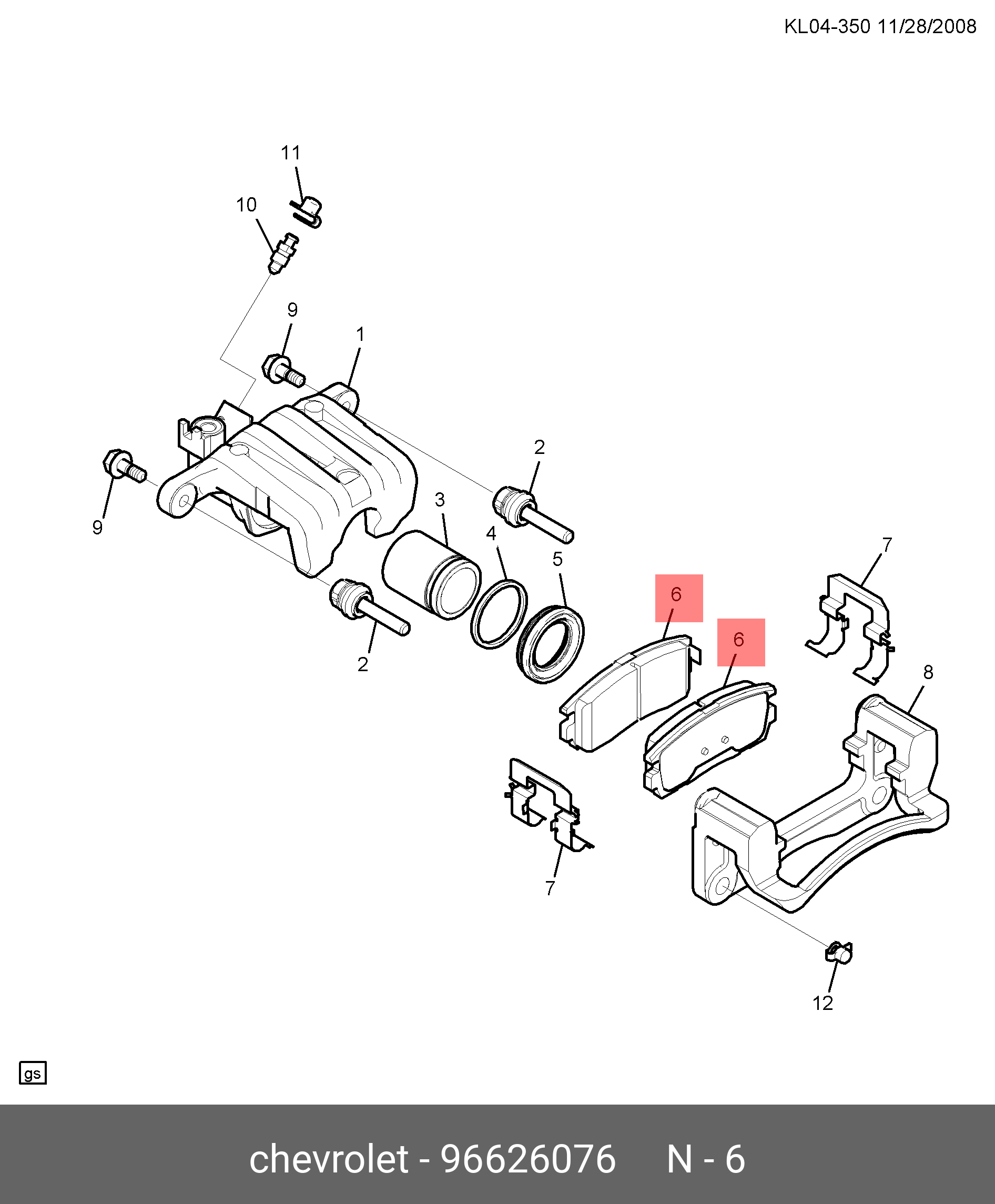 KL04-350 11/28/2008

11
10
9
1
2
9
3
4
5
6
6
7
2
8
7
12

gs

chevrolet - 96626076 N - 6