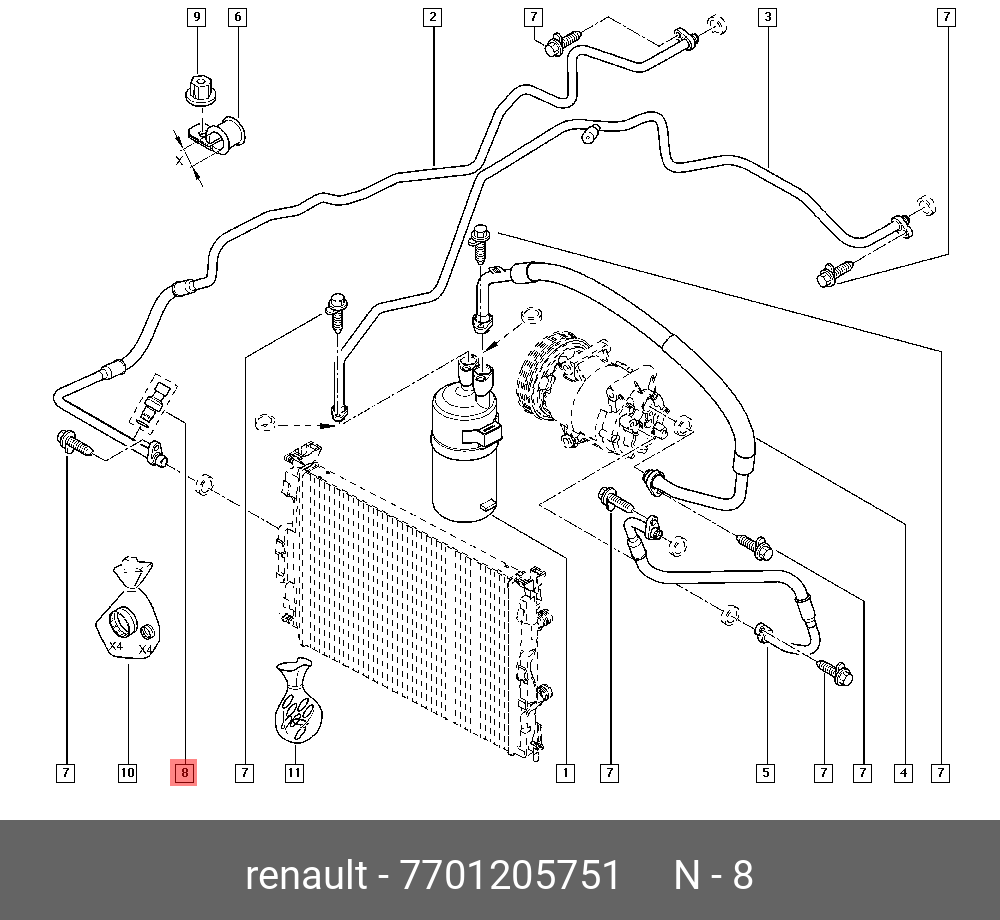 9
6
2
7
3
7
X
7
X4
X4
7
10
8
7
11
1
7
5
7
7
4
7

renault - 7701205751 N - 8