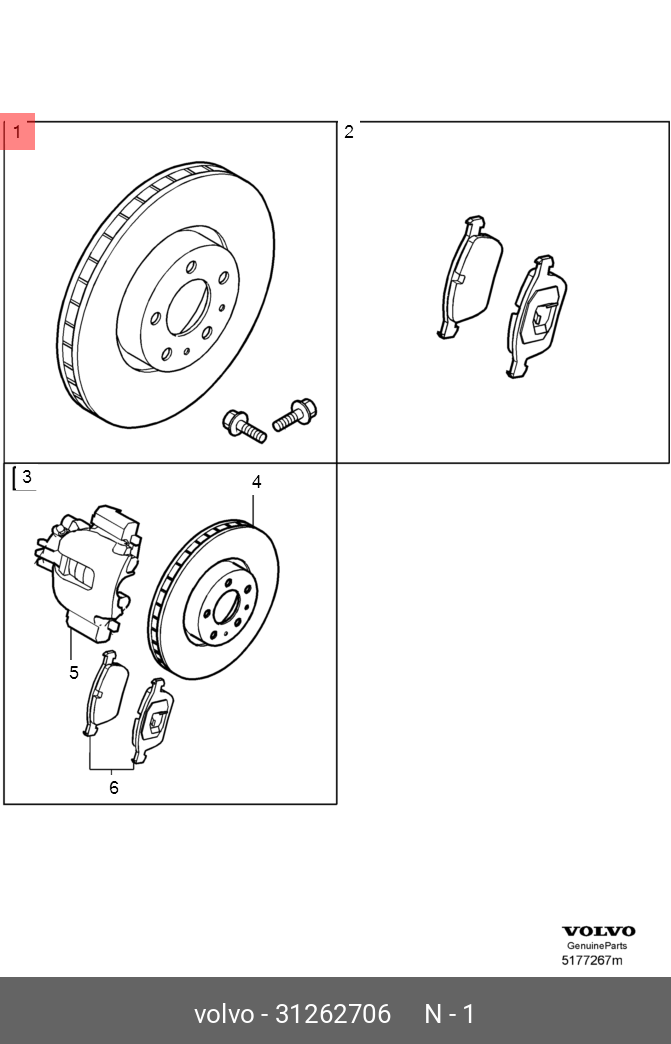 1

2

3

4

5

6

VOLVO
GenuineParts
5177267m

volvo - 31262706 N - 1