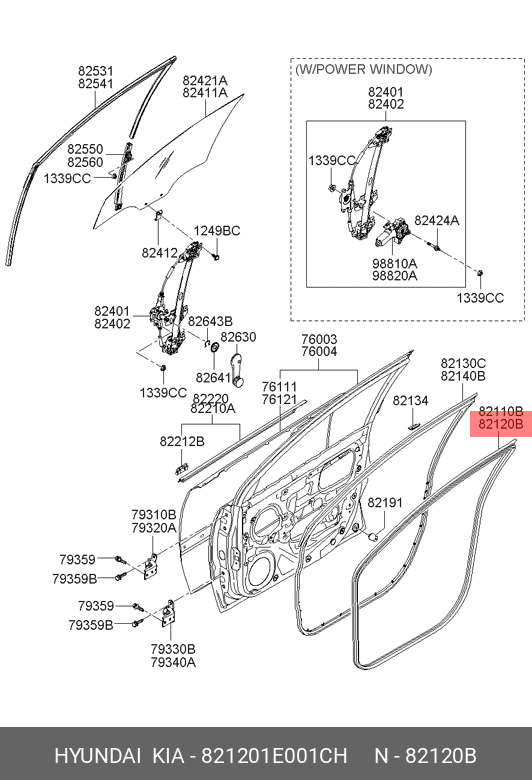 82531
82541

82421A
82411A

82550
82560
1339CC

82412

1249BC

82401
82402

82643B

82630

82641

1339CC

(W/POWER WINDOW)

82401
82402

1339CC

82424A

98810A
98820A

1339CC

76003
76004

76111
76121

82220
82210A

82212B

82130C
82140B

82134

82110B
82120B

82191

79310B
79320A

79359
79359B

79359
79359B

79330B
79340A

HYUNDAI KIA - 821201E001CH N - 82120B