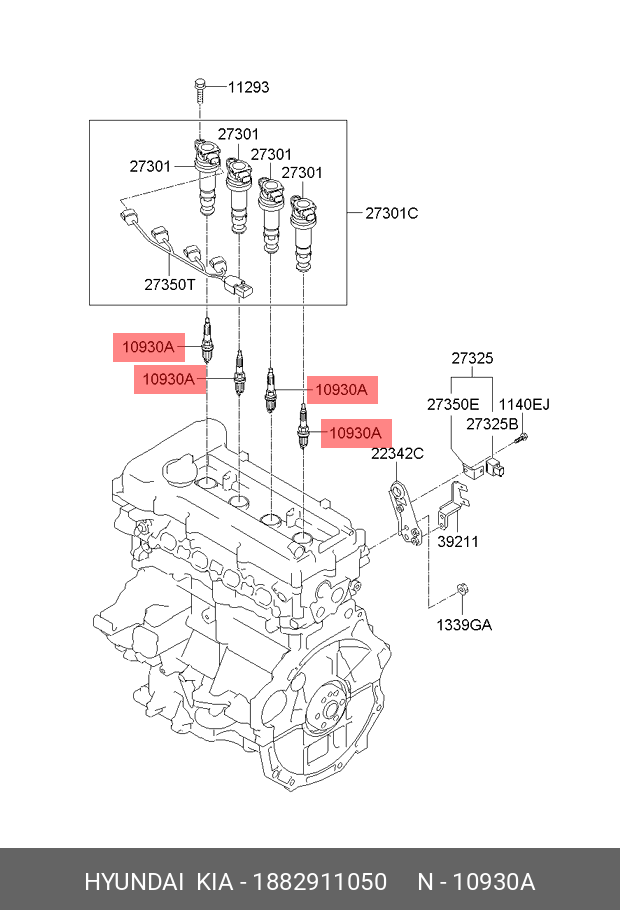 11293
27301
27301
27301
27301
27301C
27350T
10930A
10930A
10930A
10930A
27325
27350E
1140EJ
27325B
22342C
39211
1339GA

HYUNDAI KIA - 1882911050 N - 10930A