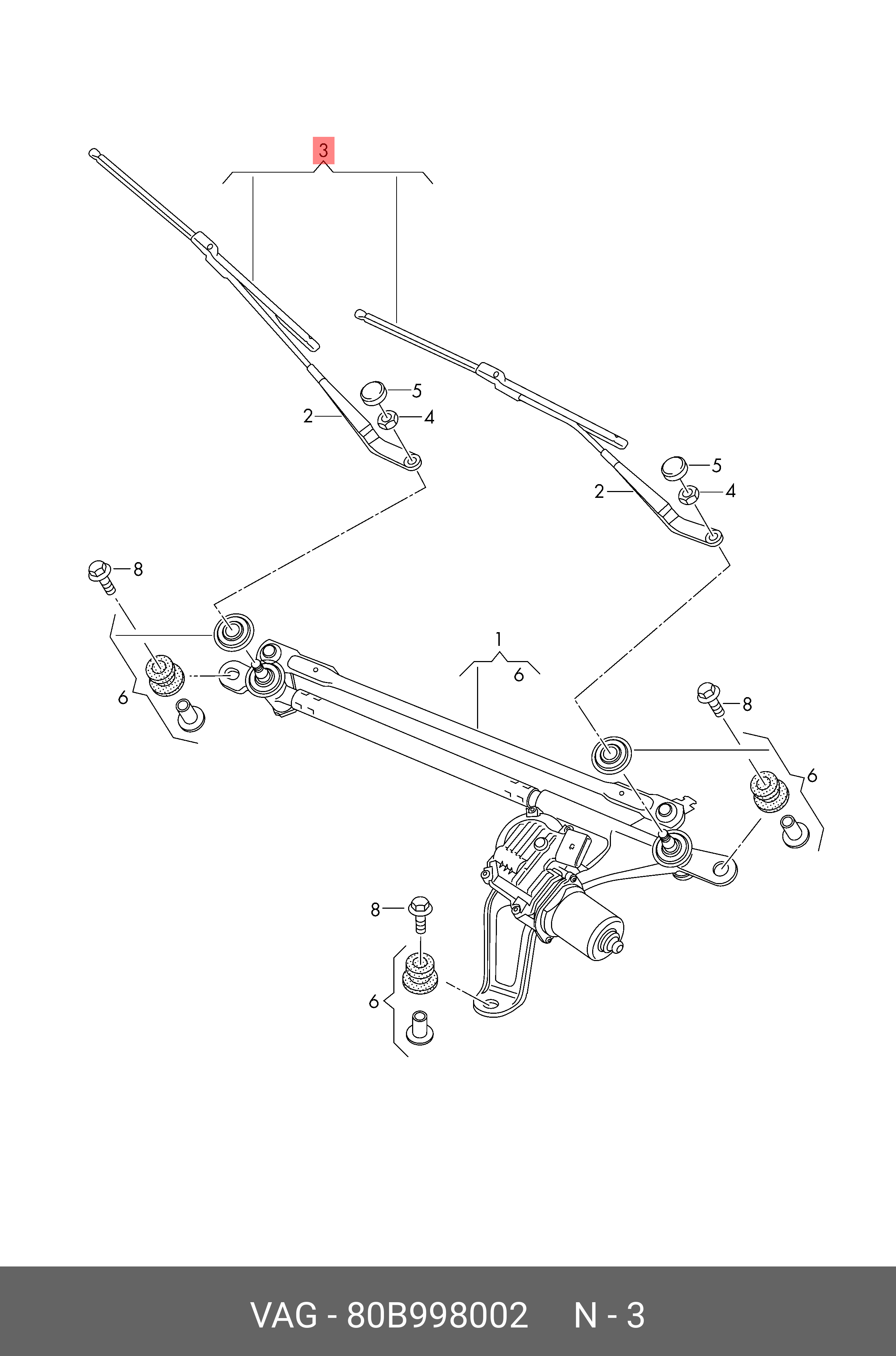 3

5
2
4

5
2
4

8

1
6
6

8
6

8
6

VAG - 80B998002 N - 3