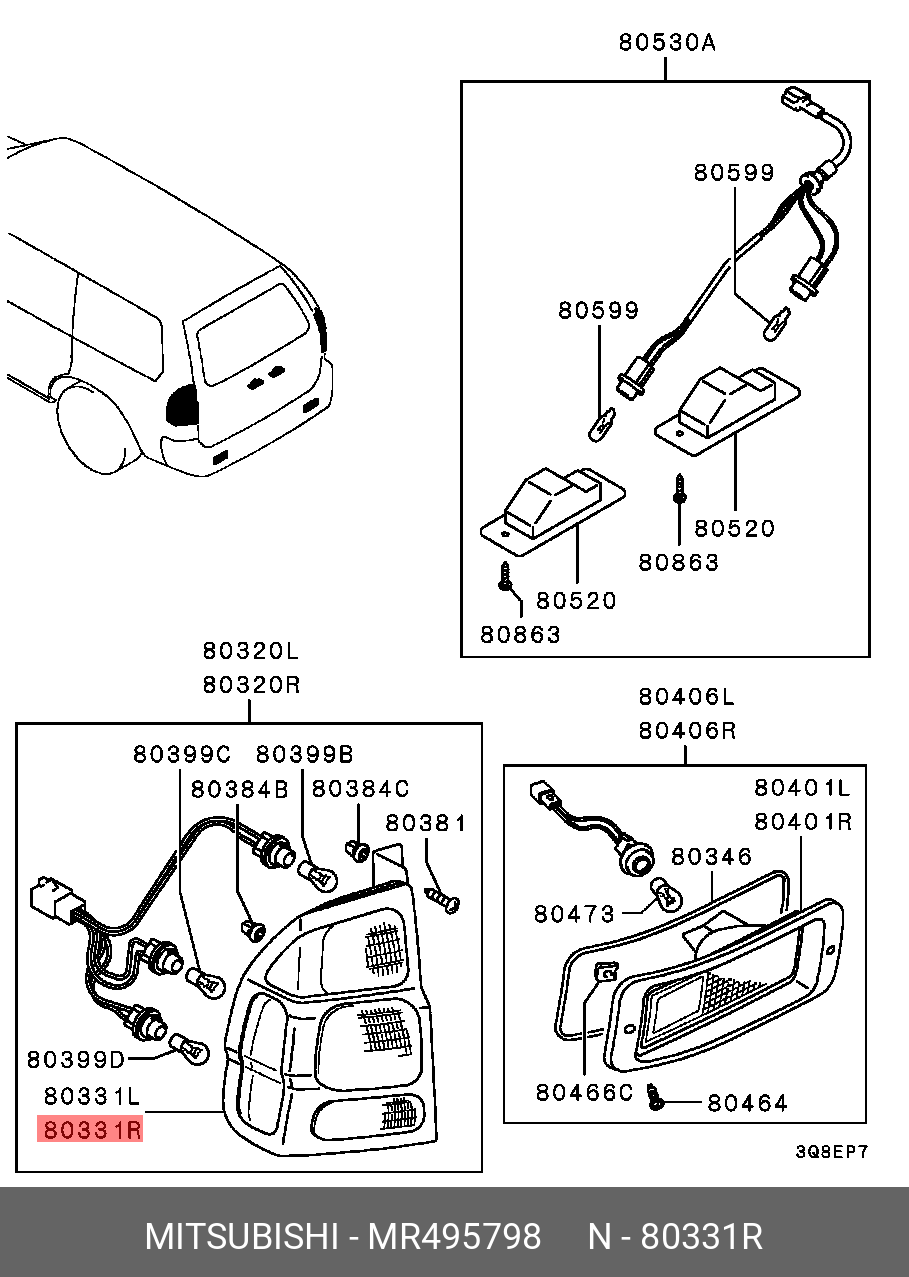 80530A
80599
80599
80520
80863
80520
80863

80320L
80320R
80399C
80399B
80384B
80384C
80381
80399D
80331L
80331R

80406L
80406R
80401L
80401R
80346
80473
80466C
80464

3Q8EP7

MITSUBISHI - MR495798 N - 80331R