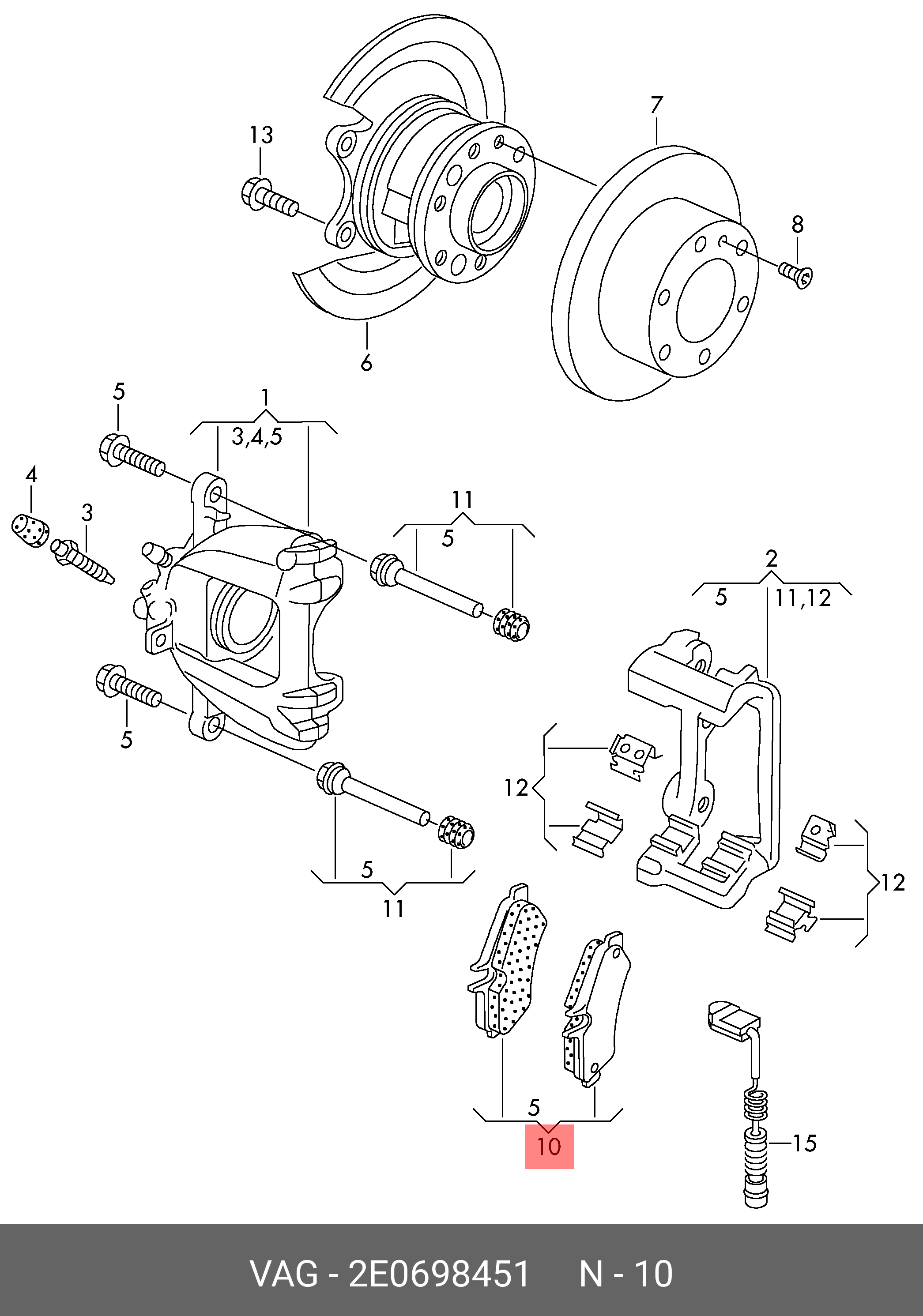 13
7
8
6
5
1
3,4,5
4
3
11
5
2
5
11,12
5
12
5
11
12
5
10
15

VAG - 2E0698451     N - 10