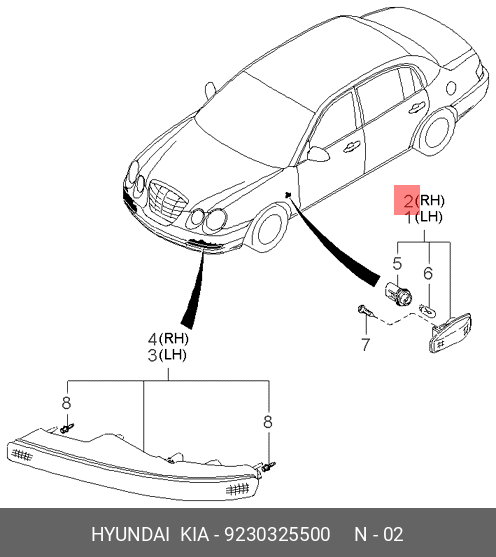 2(RH)
1(LH)
5
6
7
4(RH)
3(LH)
8
8
HYUNDAI KIA - 9230325500 N - 02