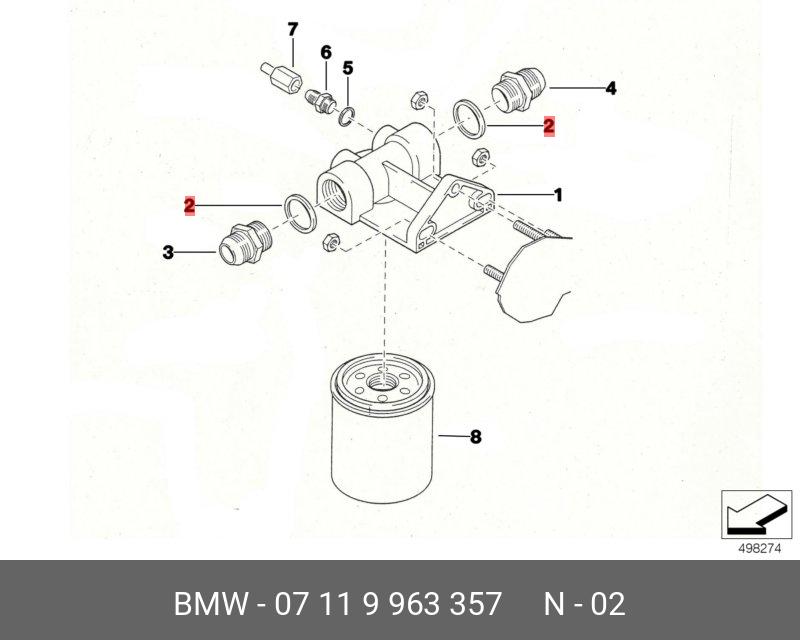 7
6
5
4
2
1
2
3
8
498274
BMW - 07 11 9 963 357 N - 02